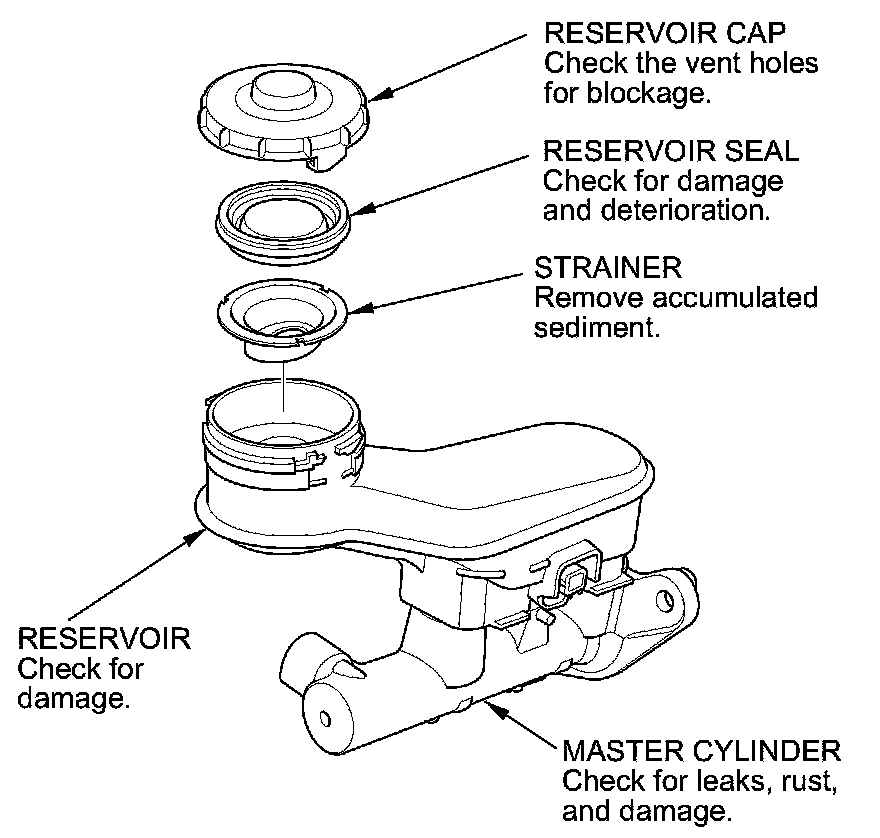 RESERVOIR CAP
Check the vent holes for blockage.

RESERVOIR SEAL
Check for damage and deterioration.

STRAINER
Remove accumulated sediment.

RESERVOIR
Check for damage.

MASTER CYLINDER
Check for leaks, rust, and damage.