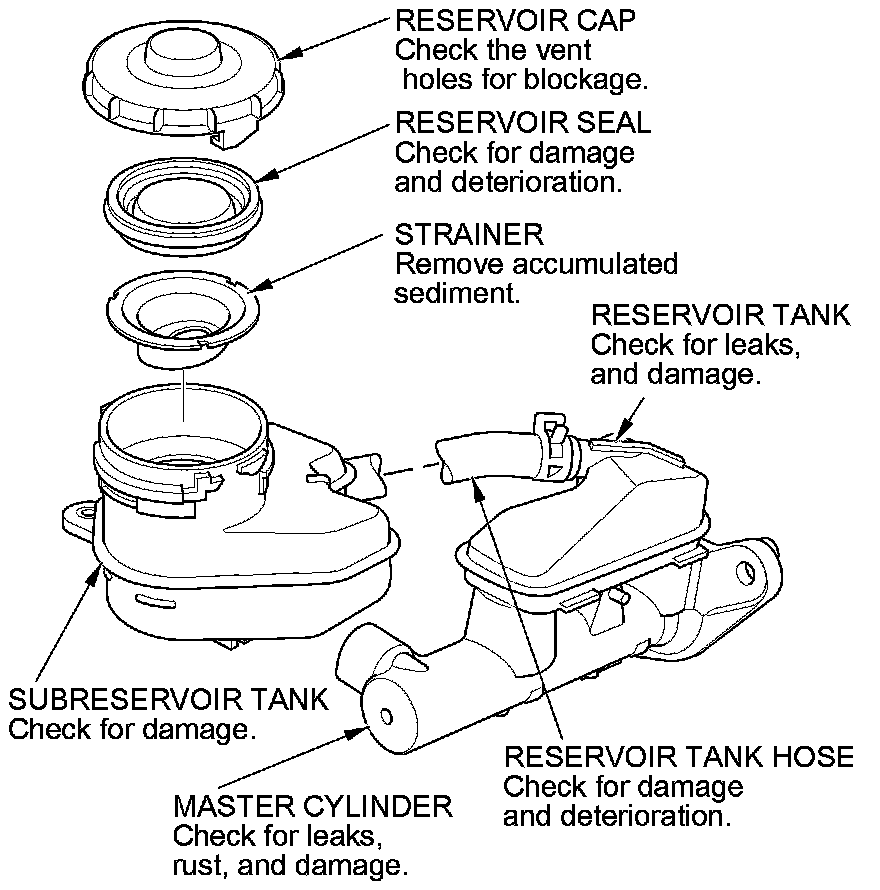 RESERVOIR CAP
Check the vent holes for blockage.

RESERVOIR SEAL
Check for damage and deterioration.

STRAINER
Remove accumulated sediment.

RESERVOIR TANK
Check for leaks, and damage.

SUBRESERVOIR TANK
Check for damage.

RESERVOIR TANK HOSE
Check for damage and deterioration.

MASTER CYLINDER
Check for leaks, rust, and damage.