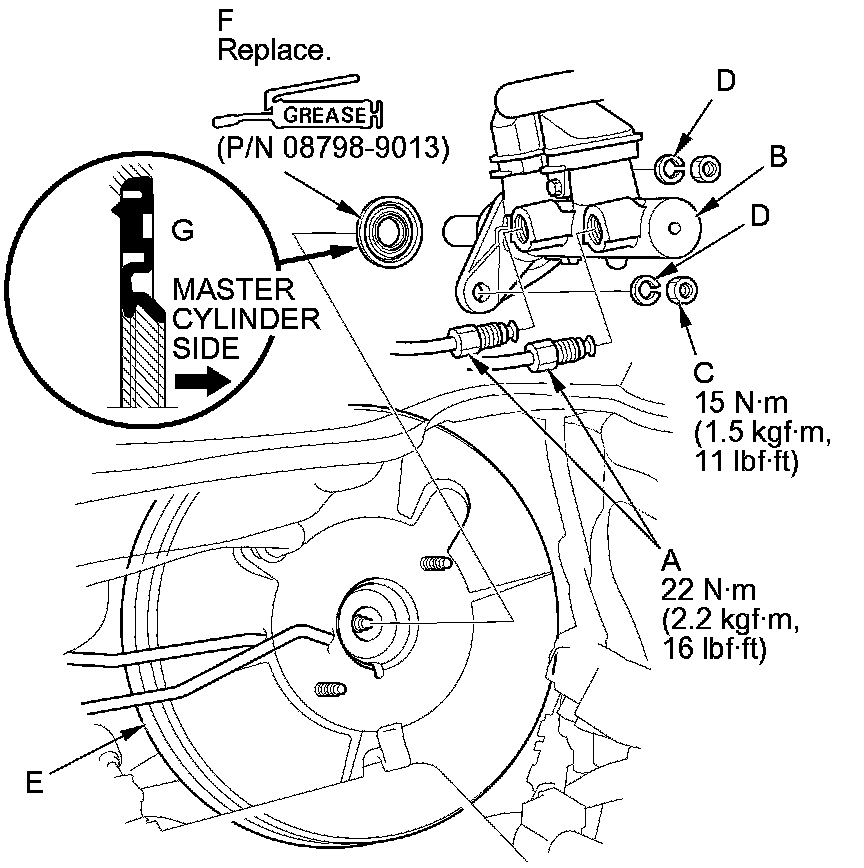 F
Replace.

GREASE
(P/N 08798-9013)

D

B

D

G

MASTER
CYLINDER
SIDE

C
15 N·m
(1.5 kgf·m,
11 lbf·ft)

A
22 N·m
(2.2 kgf·m,
16 lbf·ft)

E