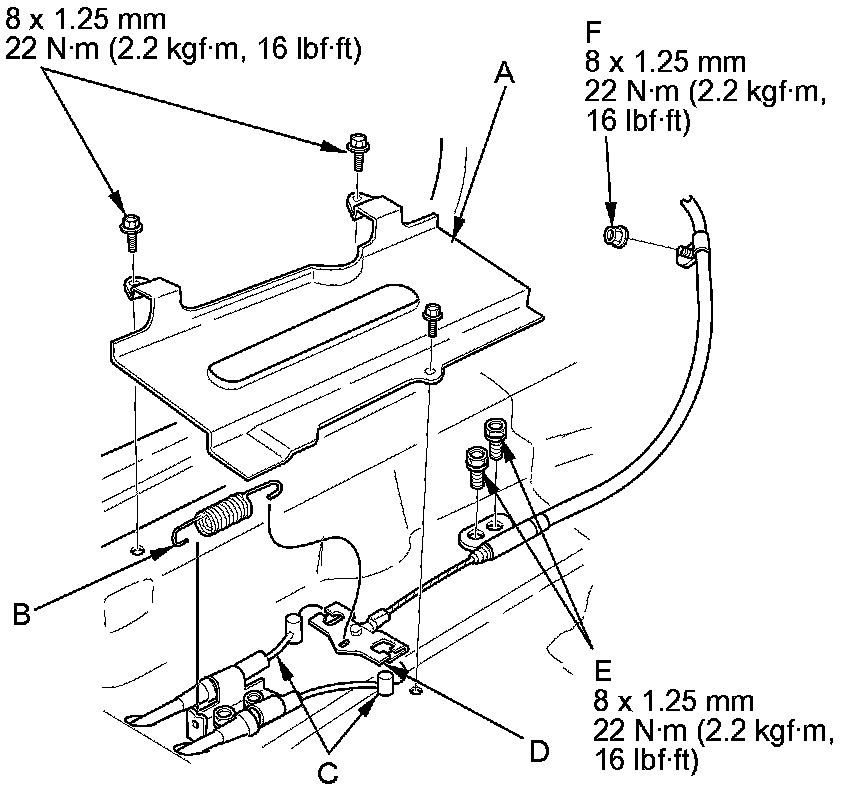 8 x 1.25 mm
22 N·m (2.2 kgf·m, 16 lbf·ft)

A

F
8 x 1.25 mm
22 N·m (2.2 kgf·m, 16 lbf·ft)

B

C

D

E
8 x 1.25 mm
22 N·m (2.2 kgf·m, 16 lbf·ft)