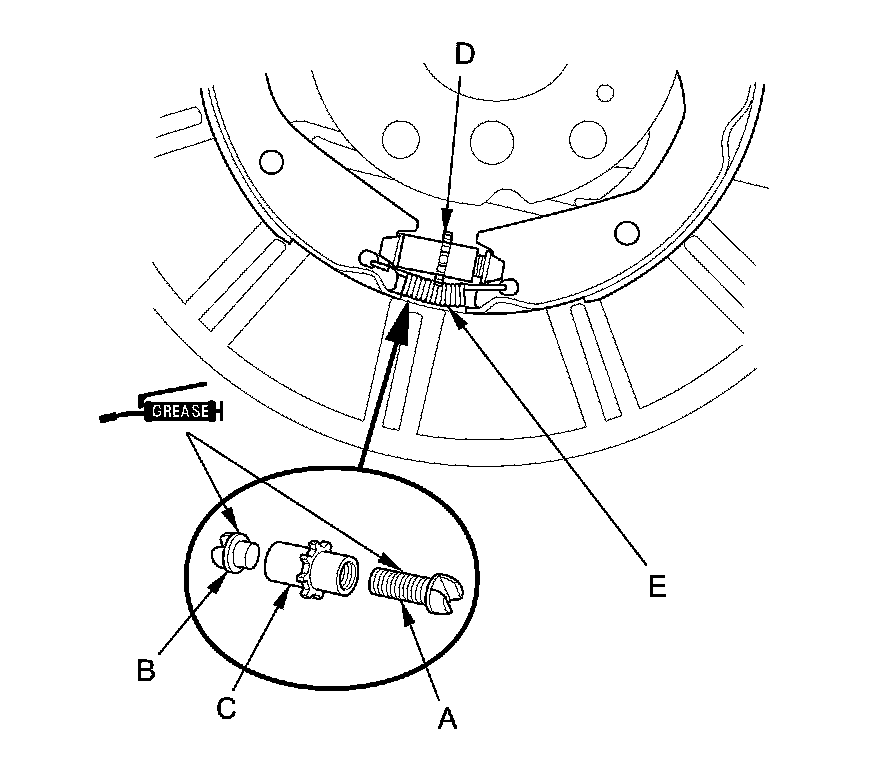 D

GREASE

E

B

C

A