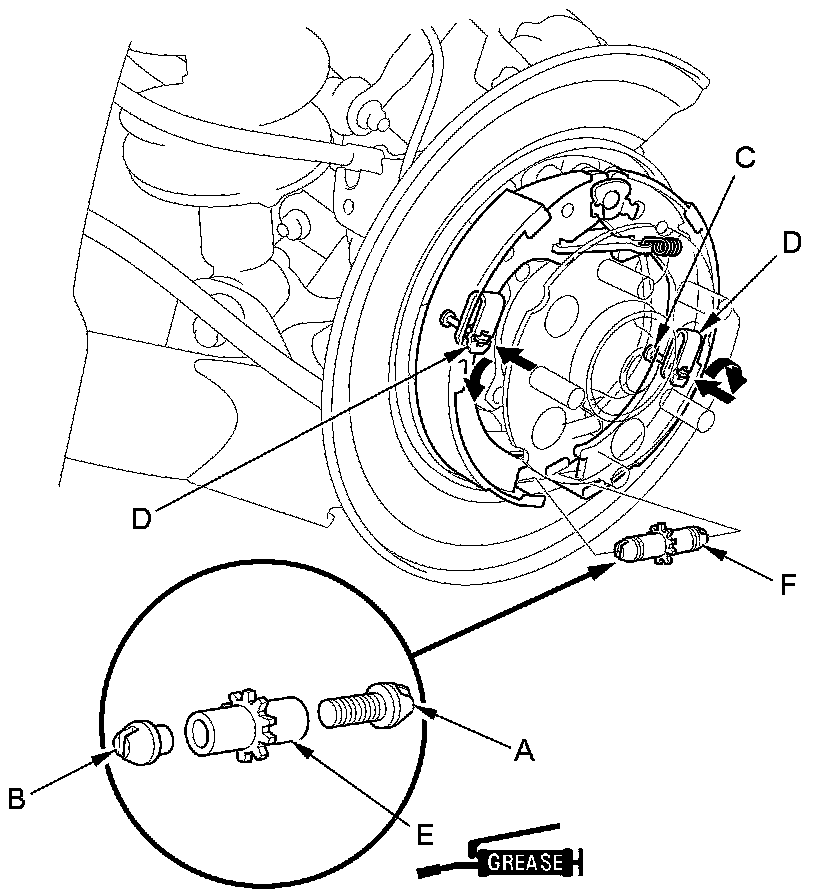 C
D
D
F
A
B
E
GREASE