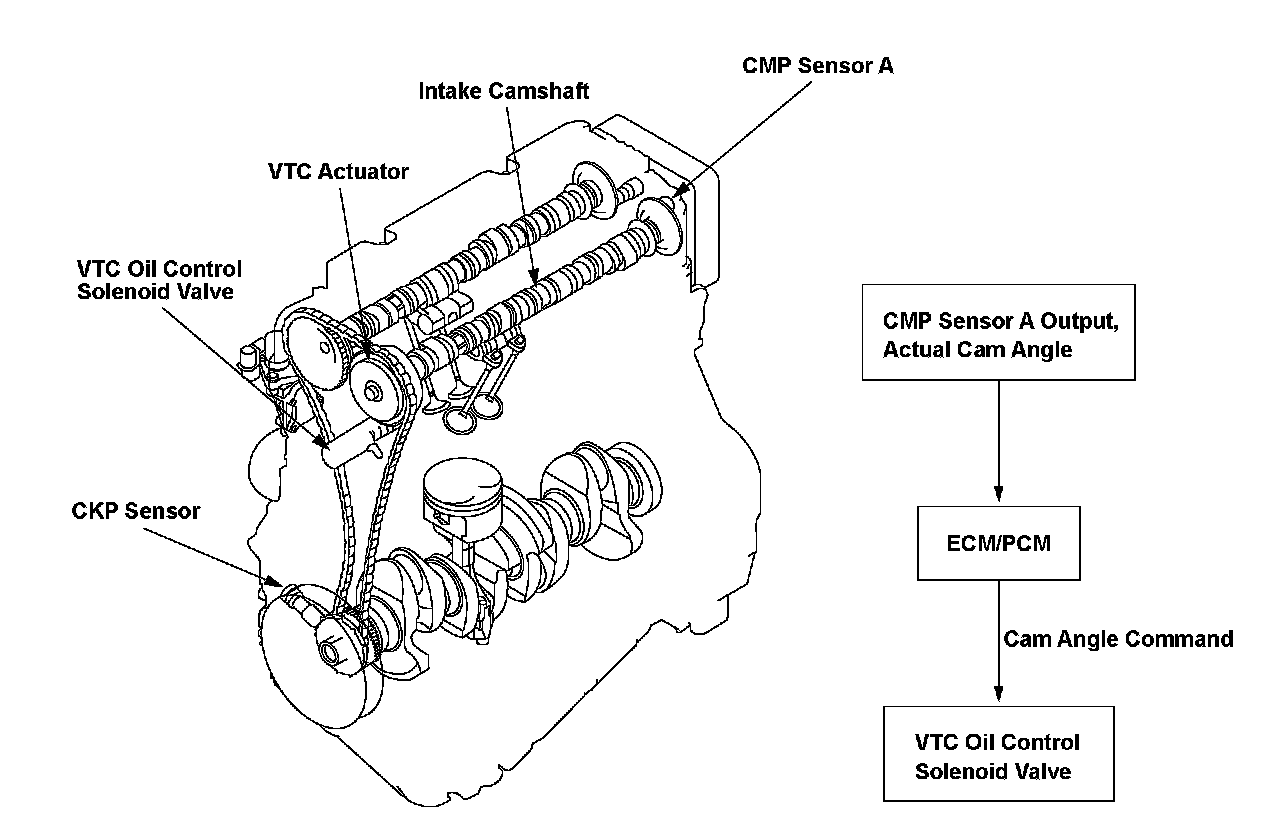 CMP Sensor A

Intake Camshaft

VTC Actuator

VTC Oil Control Solenoid Valve

CKP Sensor

CMP Sensor A Output, Actual Cam Angle

ECM/PCM

Cam Angle Command

VTC Oil Control Solenoid Valve