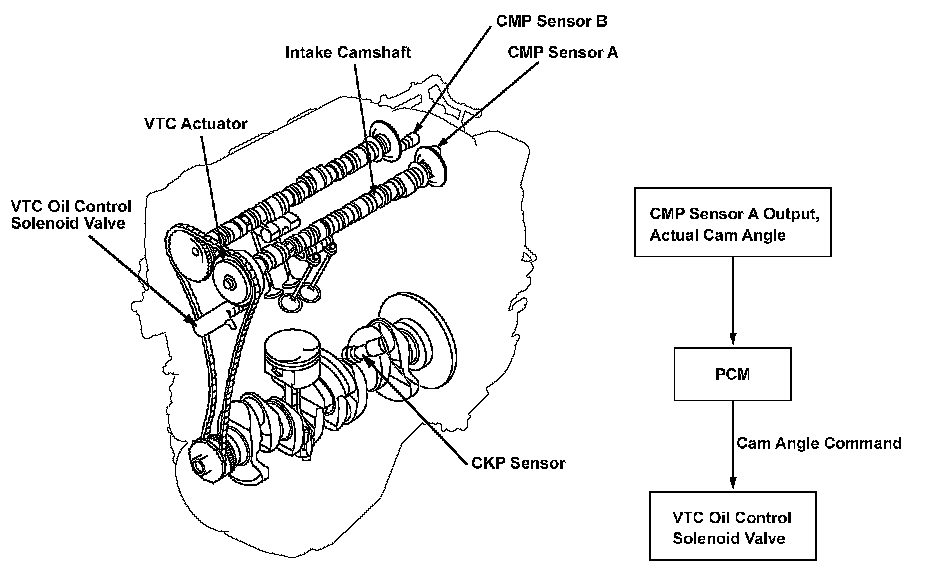 CMP Sensor B

Intake Camshaft

CMP Sensor A

VTC Actuator

VTC Oil Control Solenoid Valve

CKP Sensor

CMP Sensor A Output, Actual Cam Angle

PCM

Cam Angle Command

VTC Oil Control Solenoid Valve