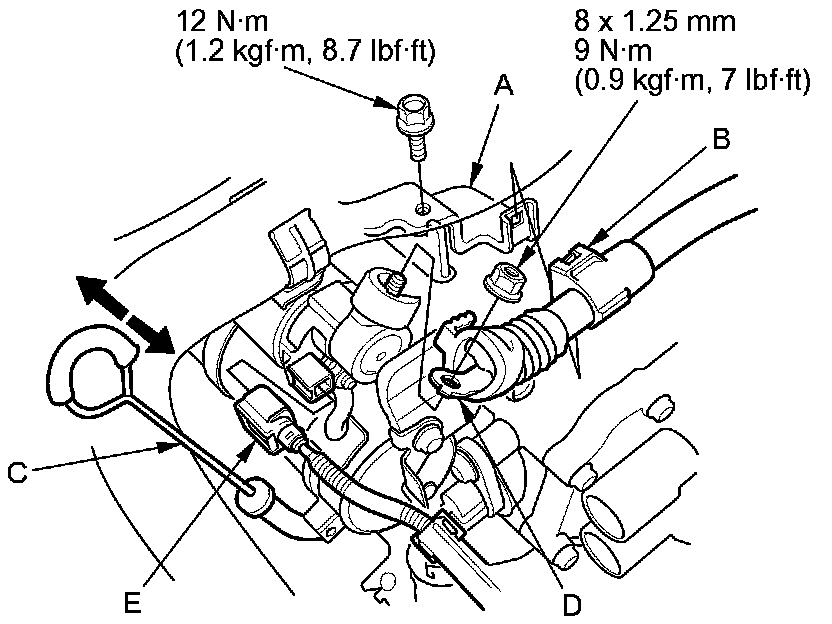 12 N·m
(1.2 kgf·m, 8.7 lbf·ft)

8 x 1.25 mm
9 N·m
(0.9 kgf·m, 7 lbf·ft)

A

B

C

E

D