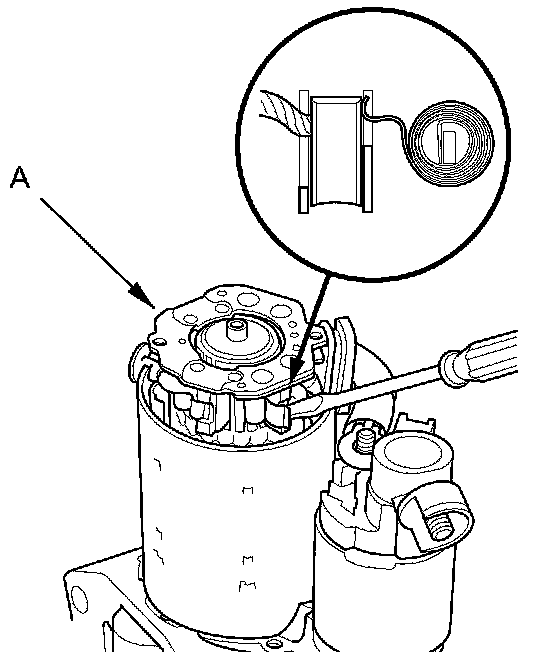 A