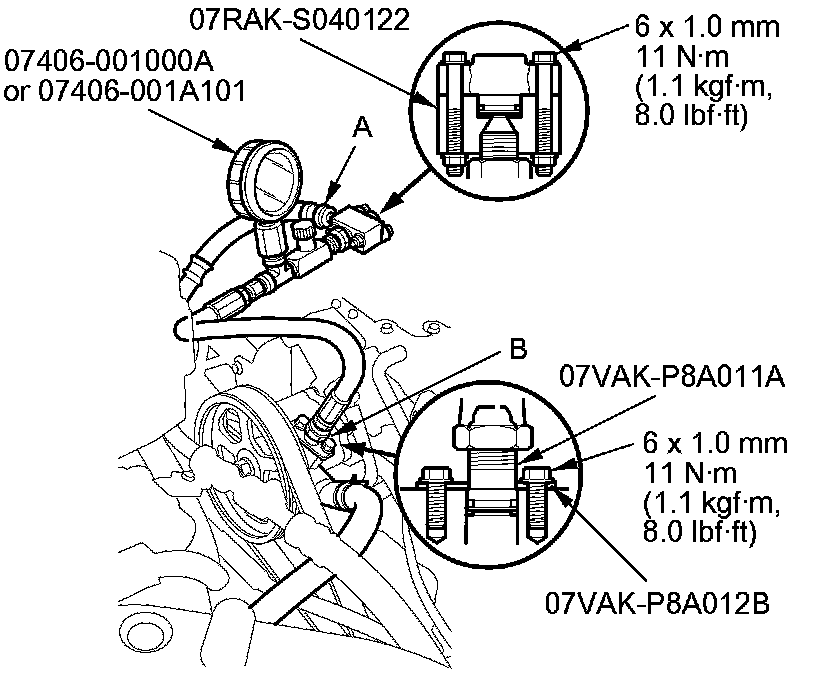 07RAK-S040122

07406-001000A
or 07406-001A101

6 x 1.0 mm
11 N·m
(1.1 kgf·m,
8.0 lbf·ft)

A

B

07VAK-P8A011A

6 x 1.0 mm
11 N·m
(1.1 kgf·m,
8.0 lbf·ft)

07VAK-P8A012B