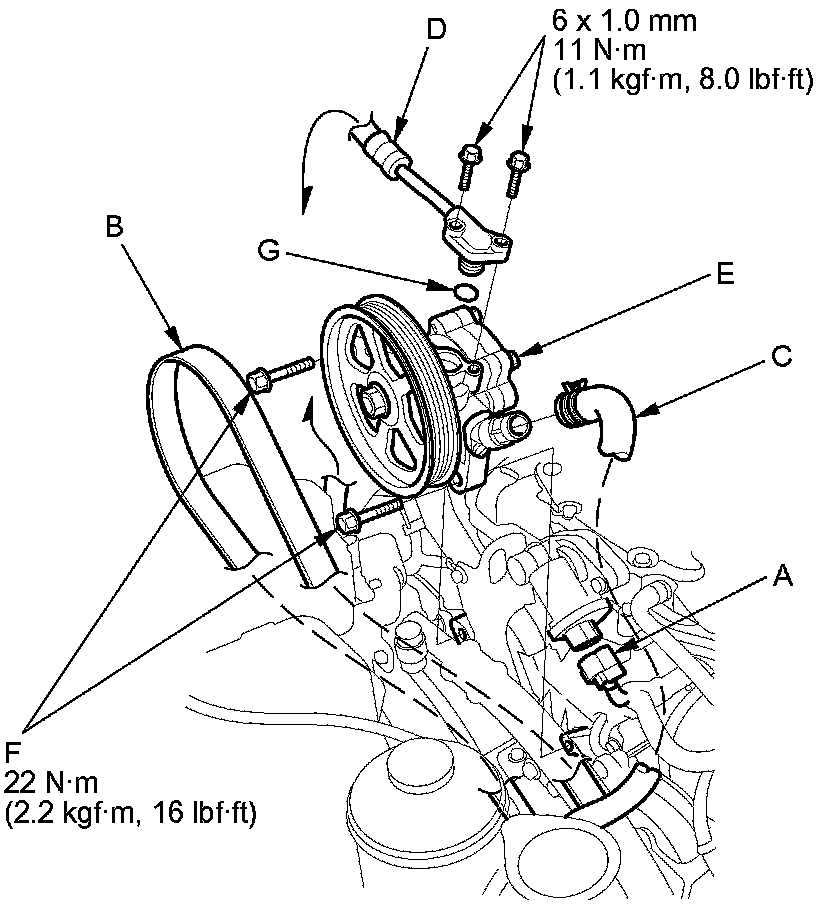 D

6 x 1.0 mm
11 N·m
(1.1 kgf·m, 8.0 lbf·ft)

B

G

E

C

A

F
22 N·m
(2.2 kgf·m, 16 lbf·ft)