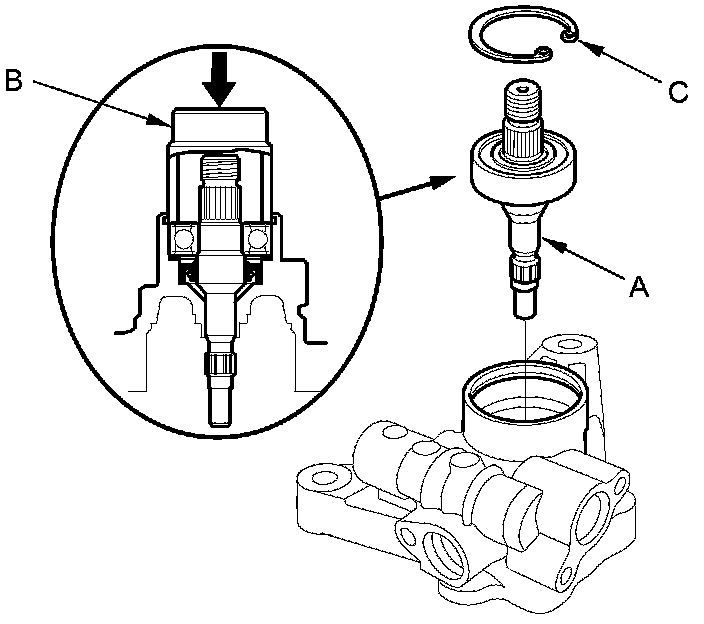 B
C
A