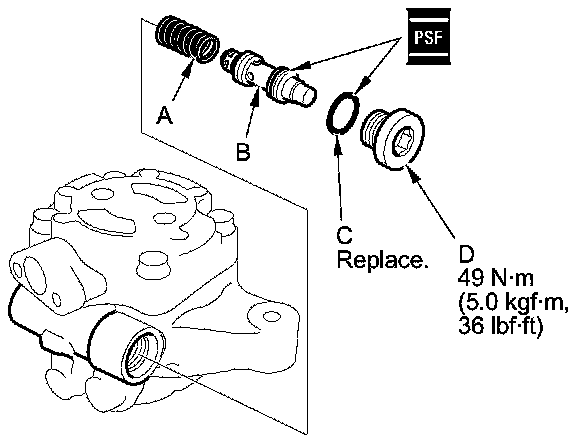 PSF

A

B

C
Replace.

D
49 N·m
(5.0 kgf·m,
36 lbf·ft)