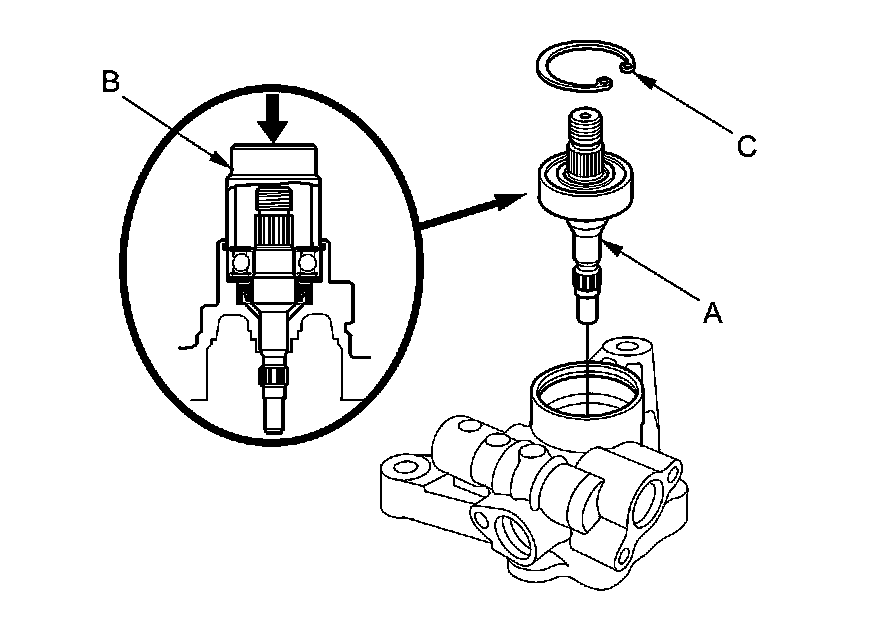 B

C

A