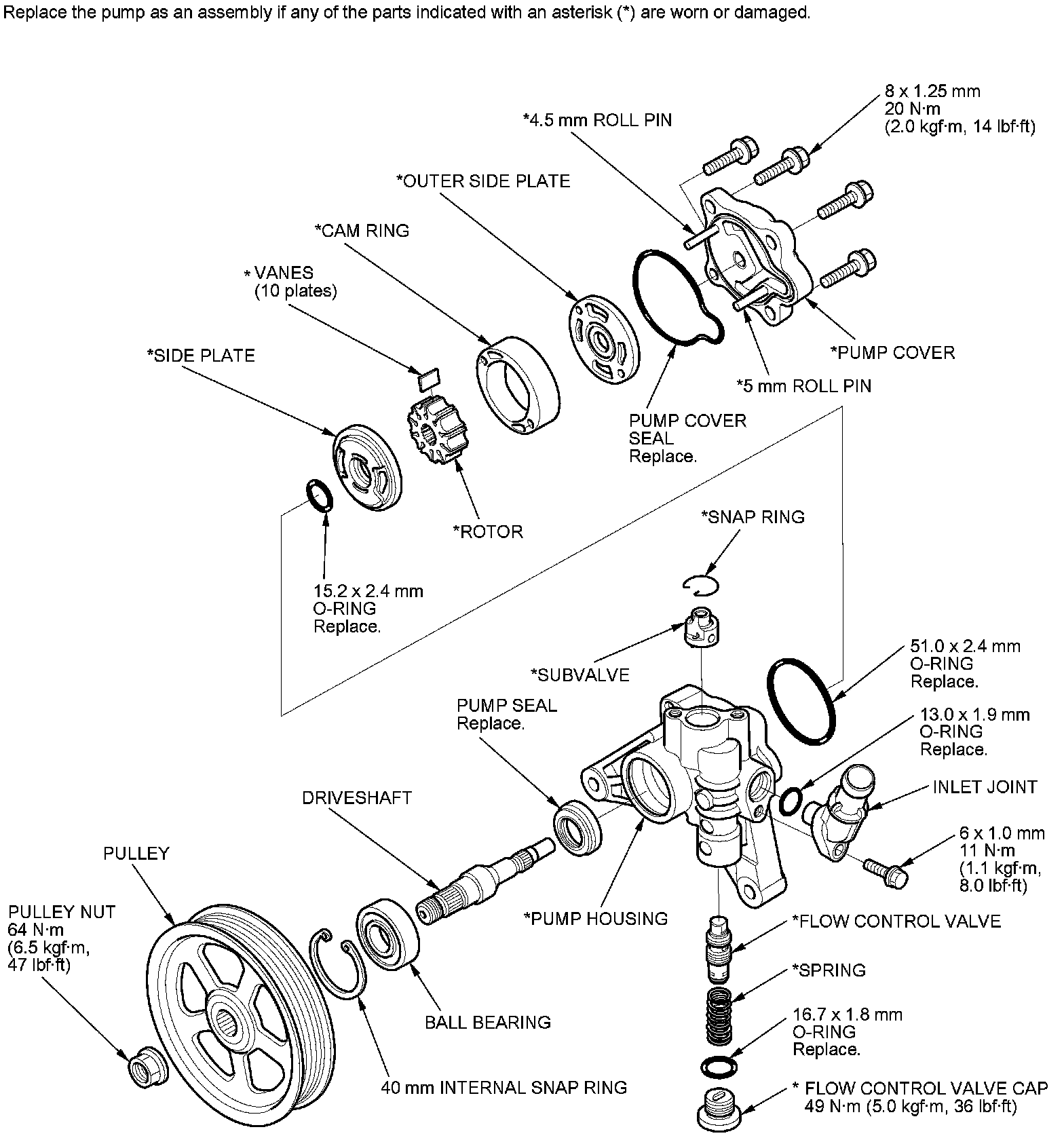 Replace the pump as an assembly if any of the parts indicated with an asterisk (*) are worn or damaged.

8 x 1.25 mm
20 N·m
(2.0 kgf·m, 14 lbf·ft)

*4.5 mm ROLL PIN

*OUTER SIDE PLATE

*CAM RING

* VANES
(10 plates)

*SIDE PLATE

*PUMP COVER

*5 mm ROLL PIN

PUMP COVER
SEAL
Replace.

*ROTOR

15.2 x 2.4 mm
O-RING
Replace.

*SNAP RING

*SUBVALVE

51.0 x 2.4 mm
O-RING
Replace.

PUMP SEAL
Replace.

13.0 x 1.9 mm
O-RING
Replace.

INLET JOINT

DRIVESHAFT

6 x 1.0 mm
11 N·m
(1.1 kgf·m,
8.0 lbf·ft)

PULLEY

PULLEY NUT
64 N·m
(6.5 kgf·m,
47 lbf·ft)

*PUMP HOUSING

*FLOW CONTROL VALVE

*SPRING

BALL BEARING

16.7 x 1.8 mm
O-RING
Replace.

40 mm INTERNAL SNAP RING

* FLOW CONTROL VALVE CAP
49 N·m (5.0 kgf·m, 36 lbf·ft)