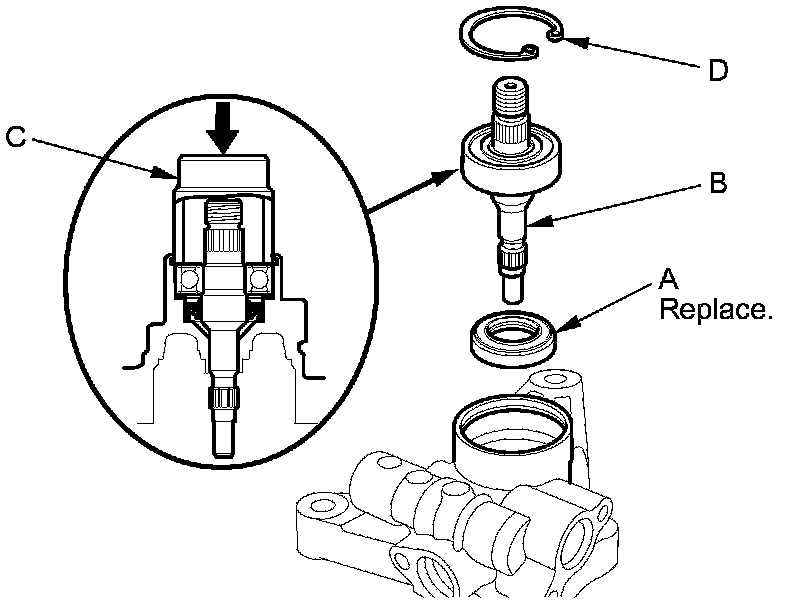 D

C

B

A
Replace.