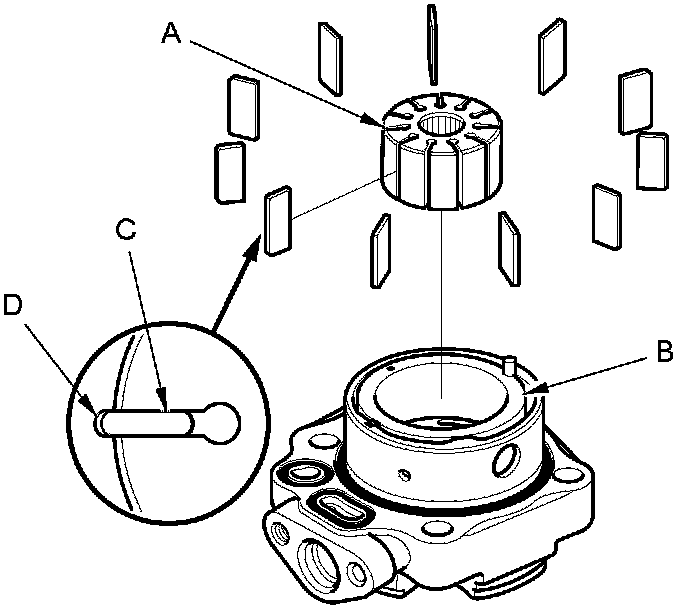 A
C
D
B