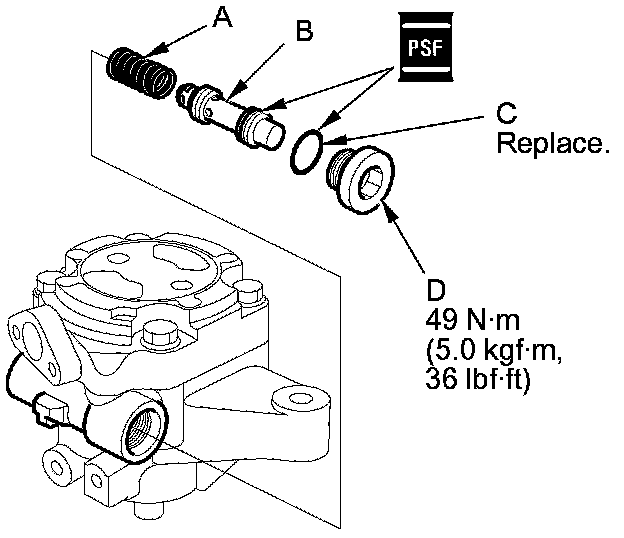 A
B
PSF
C
Replace.
D
49 N·m
(5.0 kgf·m,
36 lbf·ft)