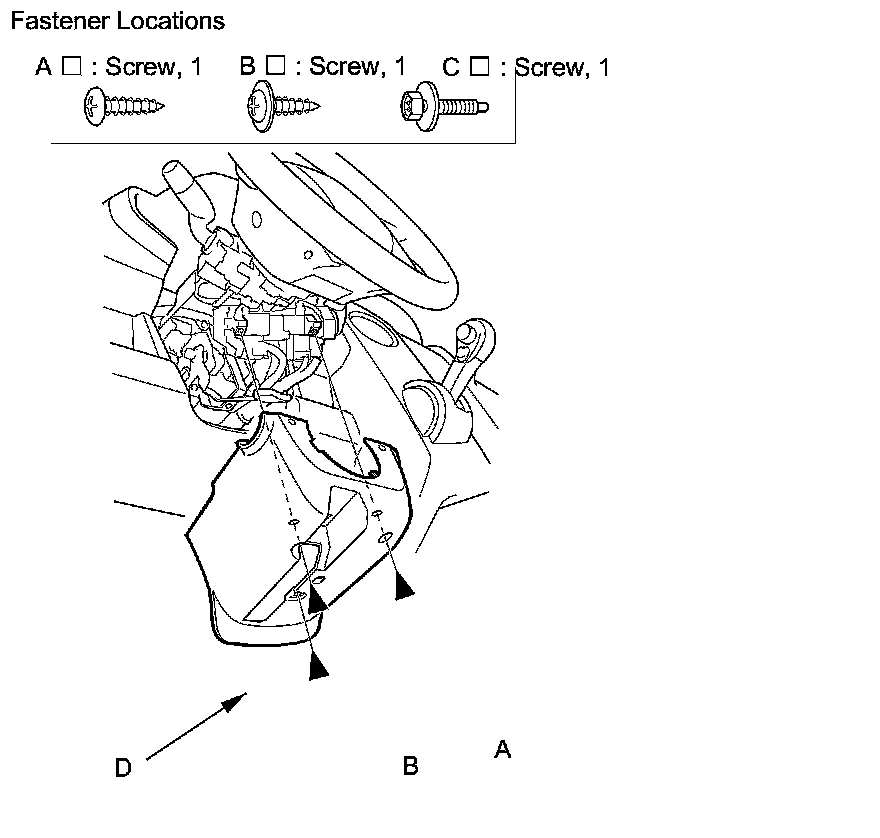 Fastener Locations

A □ : Screw, 1 B □ : Screw, 1 C □ : Screw, 1

D

B

A