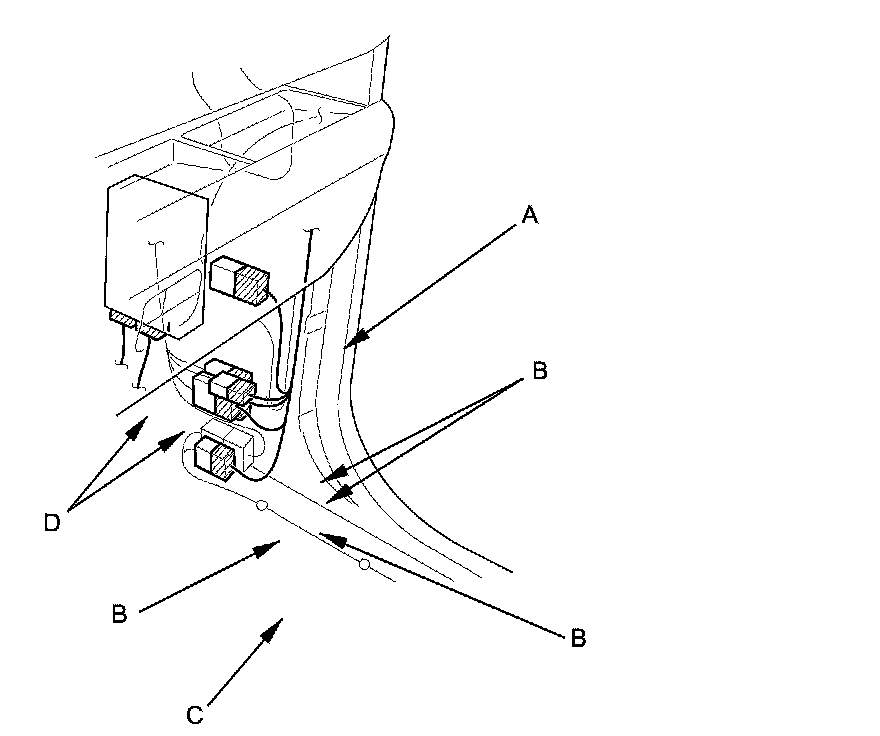 A
B
D
B
B
C