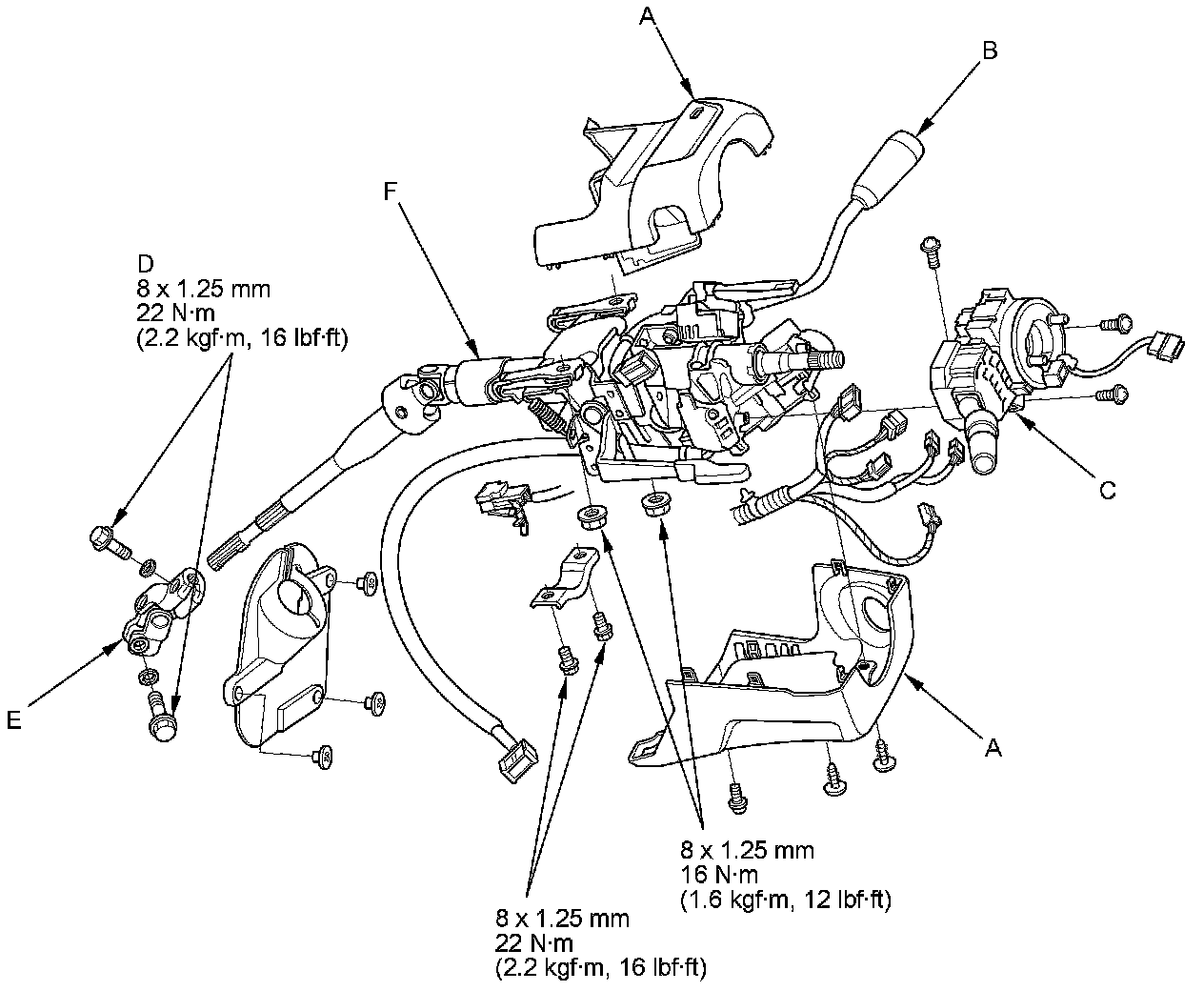 A

B

F

D
8 x 1.25 mm
22 N·m
(2.2 kgf·m, 16 lbf·ft)

C

E

A

8 x 1.25 mm
16 N·m
(1.6 kgf·m, 12 lbf·ft)

8 x 1.25 mm
22 N·m
(2.2 kgf·m, 16 lbf·ft)