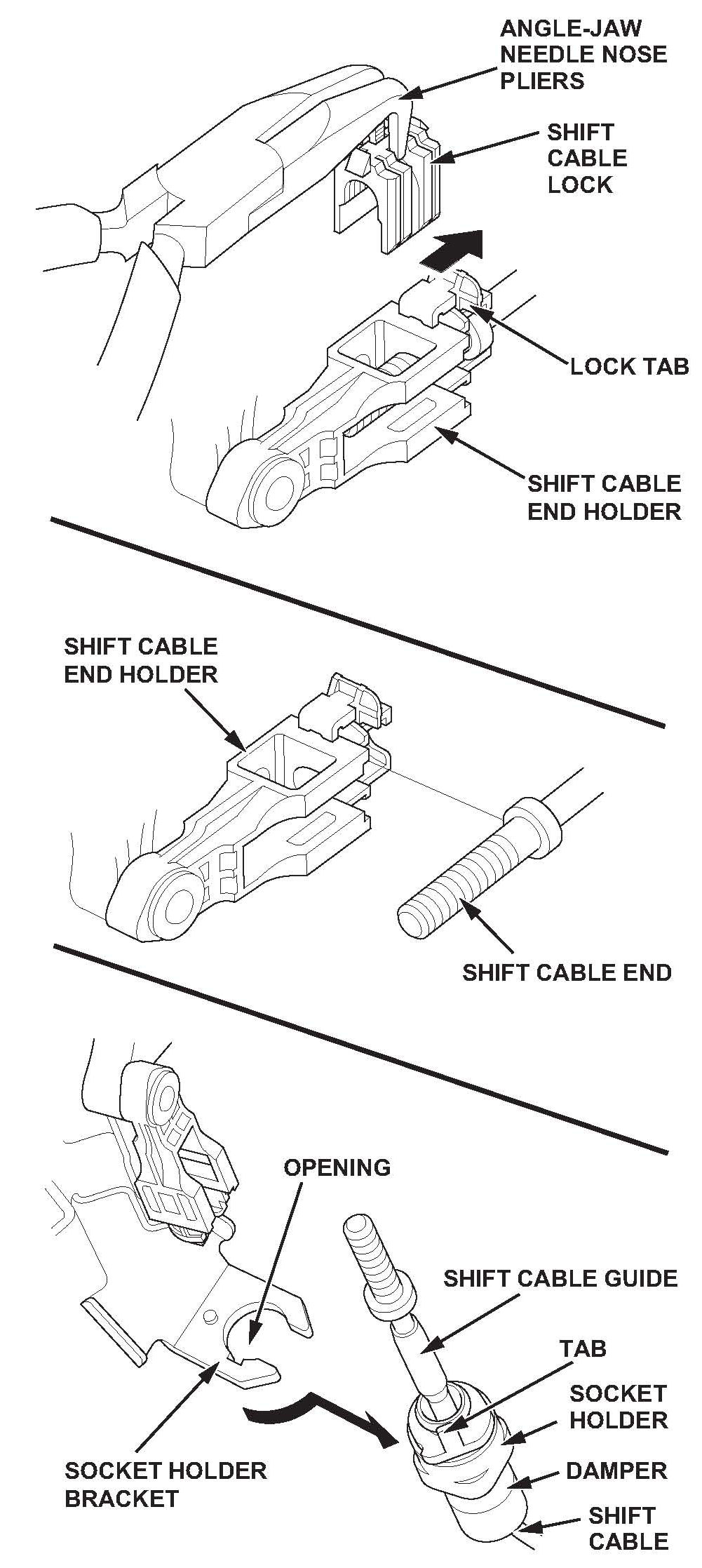 ANGLE-JAW NEEDLE NOSE PLIERS

SHIFT CABLE LOCK

LOCK TAB

SHIFT CABLE END HOLDER

SHIFT CABLE END HOLDER

SHIFT CABLE END

OPENING

SHIFT CABLE GUIDE

TAB

SOCKET HOLDER

DAMPER

SHIFT CABLE

SOCKET HOLDER BRACKET