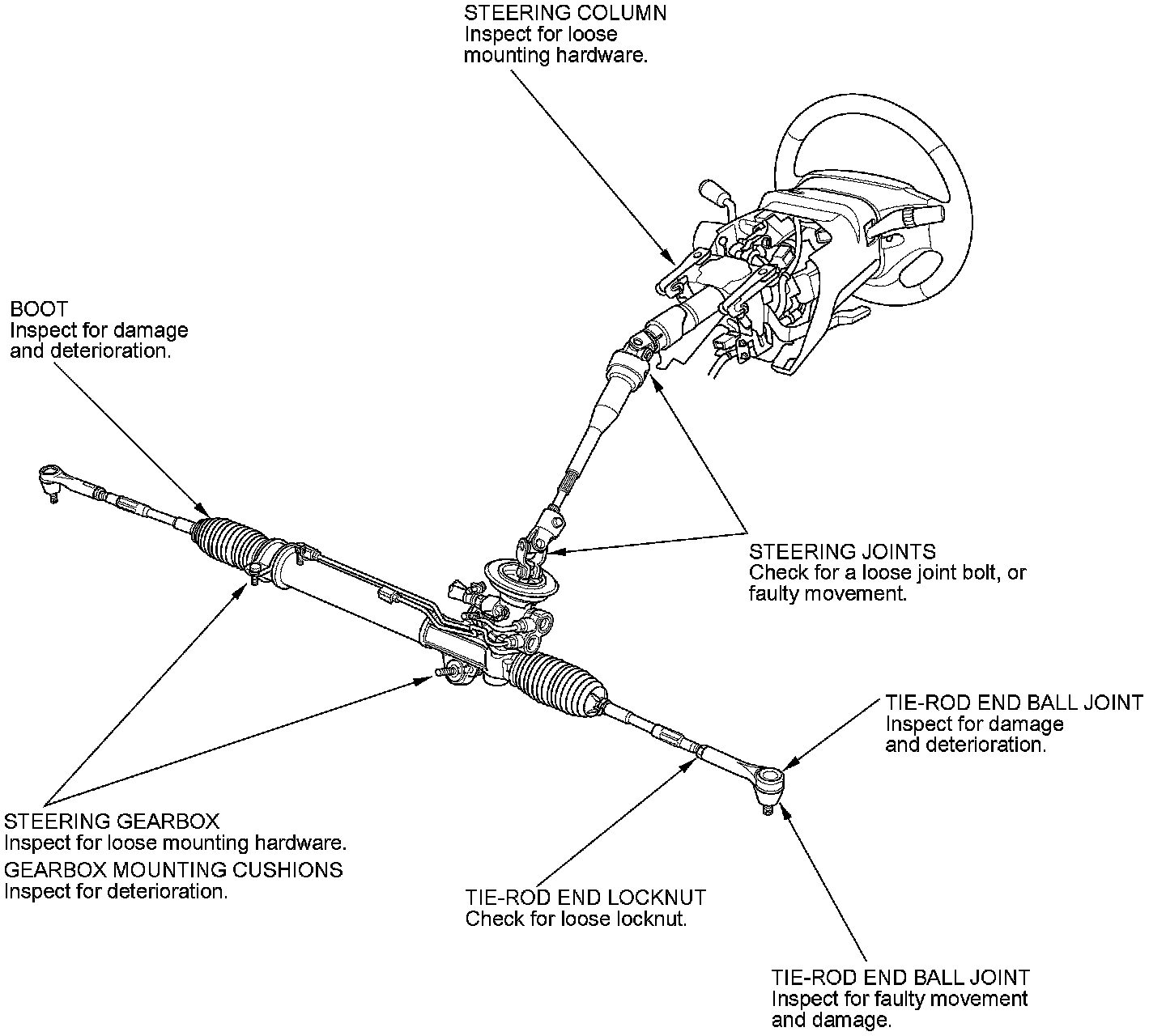 STEERING COLUMN
Inspect for loose mounting hardware.

BOOT
Inspect for damage and deterioration.

STEERING JOINTS
Check for a loose joint bolt, or faulty movement.

TIE-ROD END BALL JOINT
Inspect for damage and deterioration.

STEERING GEARBOX
Inspect for loose mounting hardware.

GEARBOX MOUNTING CUSHIONS
Inspect for deterioration.

TIE-ROD END LOCKNUT
Check for loose locknut.

TIE-ROD END BALL JOINT
Inspect for faulty movement and damage.