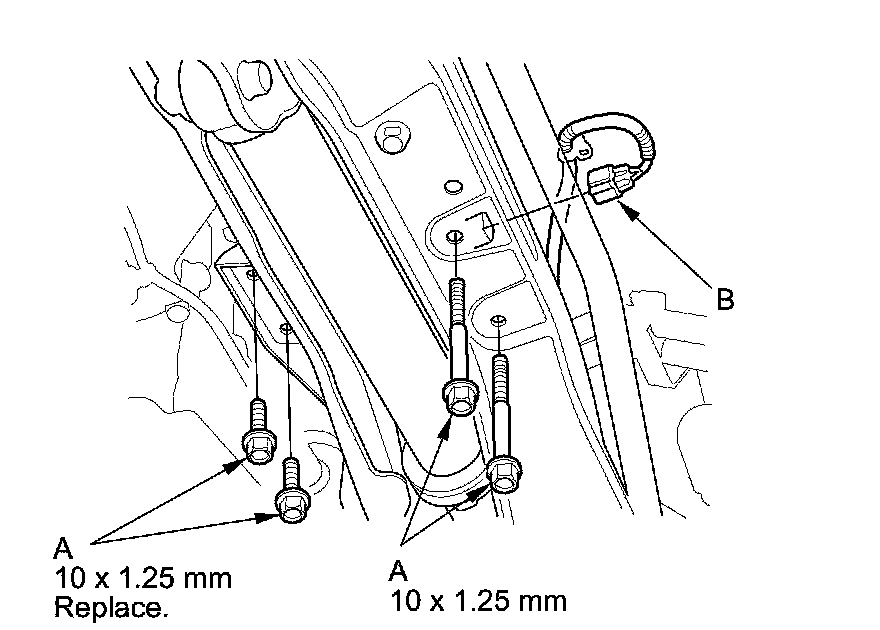 B

A
10 x 1.25 mm
Replace.

A
10 x 1.25 mm