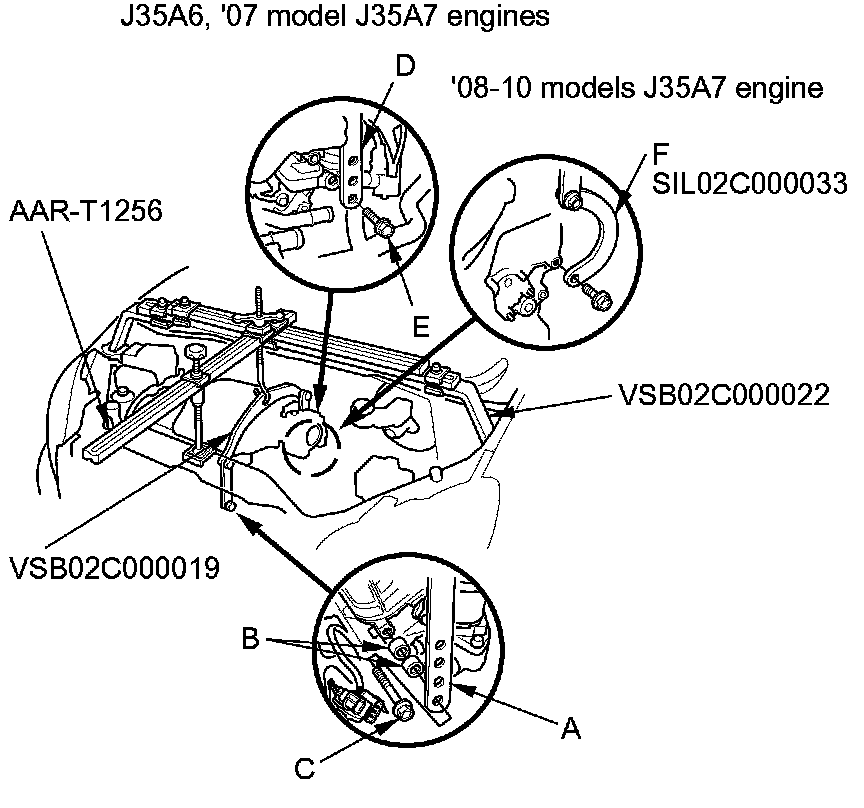 J35A6, '07 model J35A7 engines

D

'08-10 models J35A7 engine

F
SIL02C000033

AAR-T1256

E

VSB02C000022

VSB02C000019

B

A

C