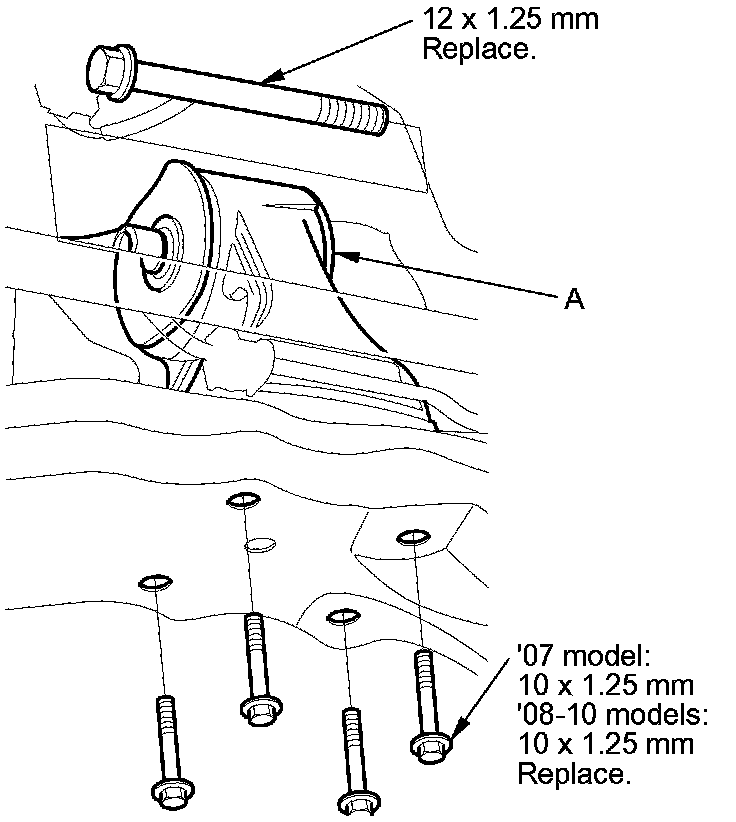 12 x 1.25 mm
Replace.

A

'07 model:
10 x 1.25 mm
'08-10 models:
10 x 1.25 mm
Replace.