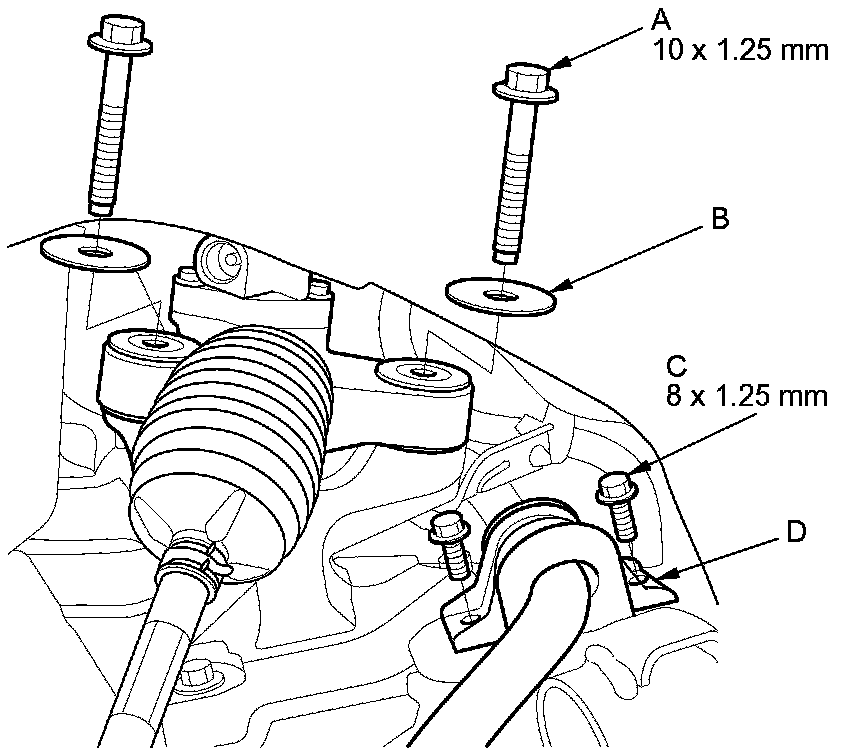 A
10 x 1.25 mm

B

C
8 x 1.25 mm

D