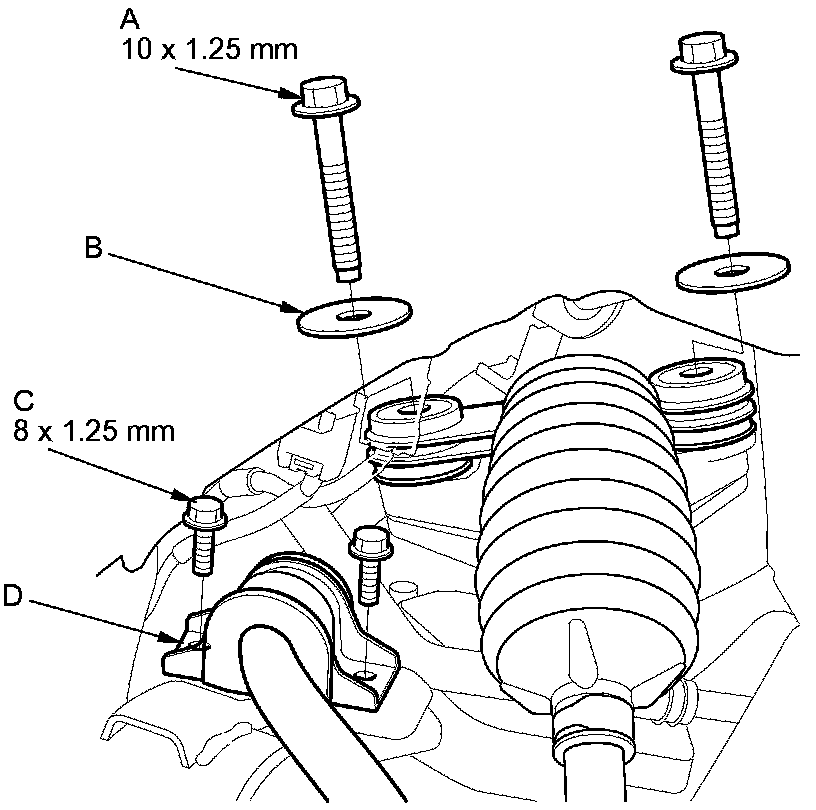 A
10 x 1.25 mm

B

C
8 x 1.25 mm

D