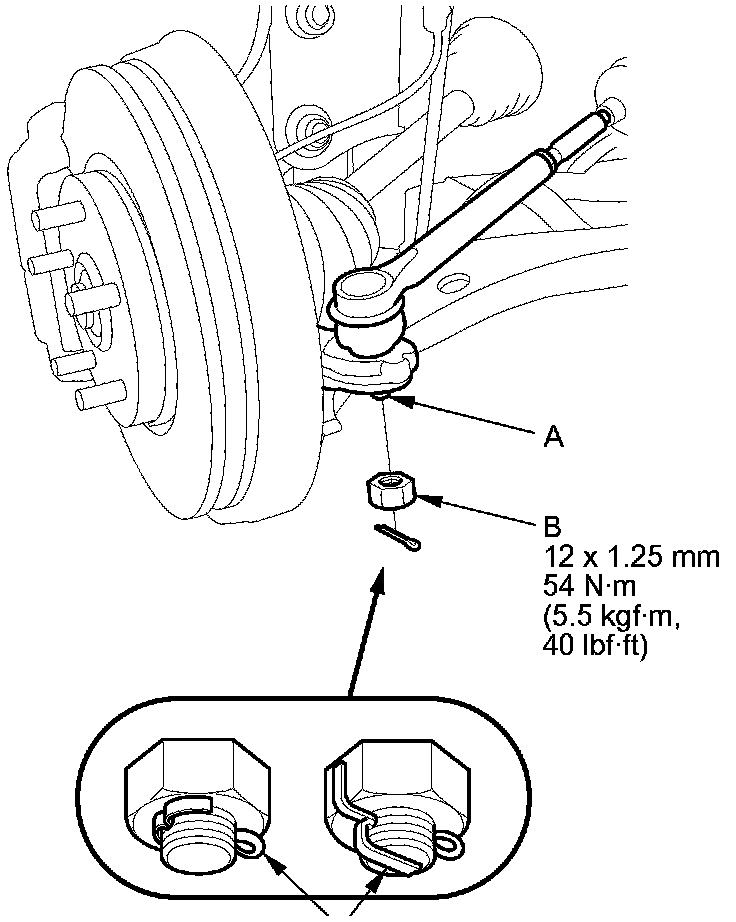 A

B
12 x 1.25 mm
54 N·m
(5.5 kgf·m,
40 lbf·ft)