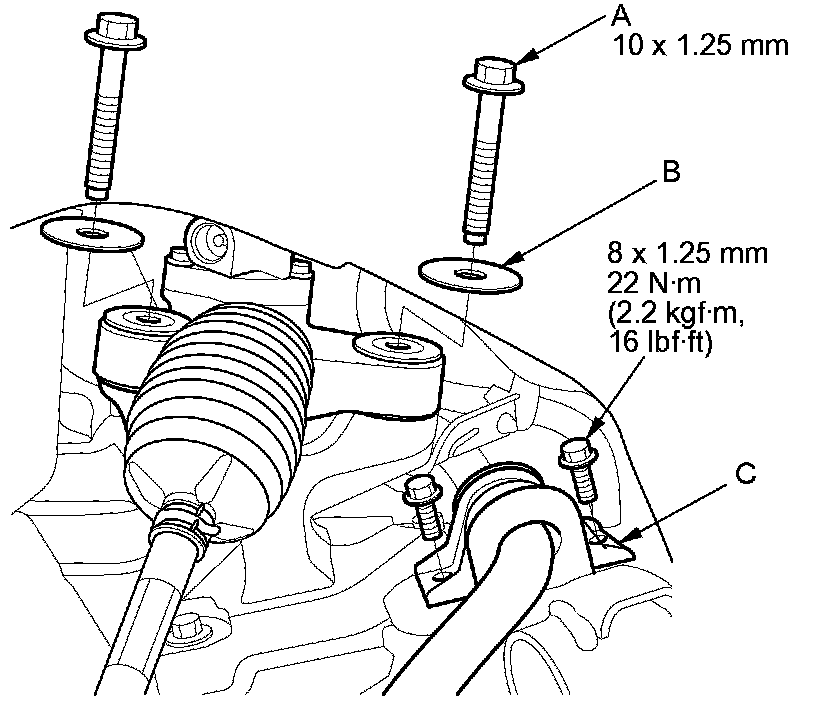 A
10 x 1.25 mm

B

8 x 1.25 mm
22 N·m
(2.2 kgf·m,
16 lbf·ft)

C