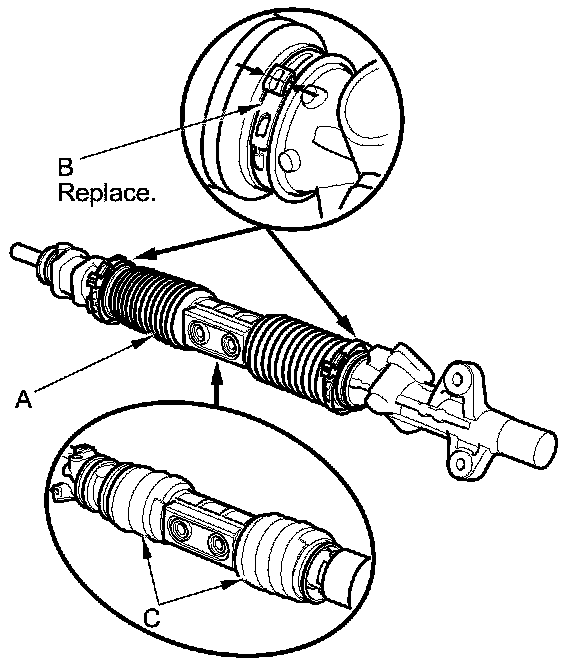 B
Replace.

A

C