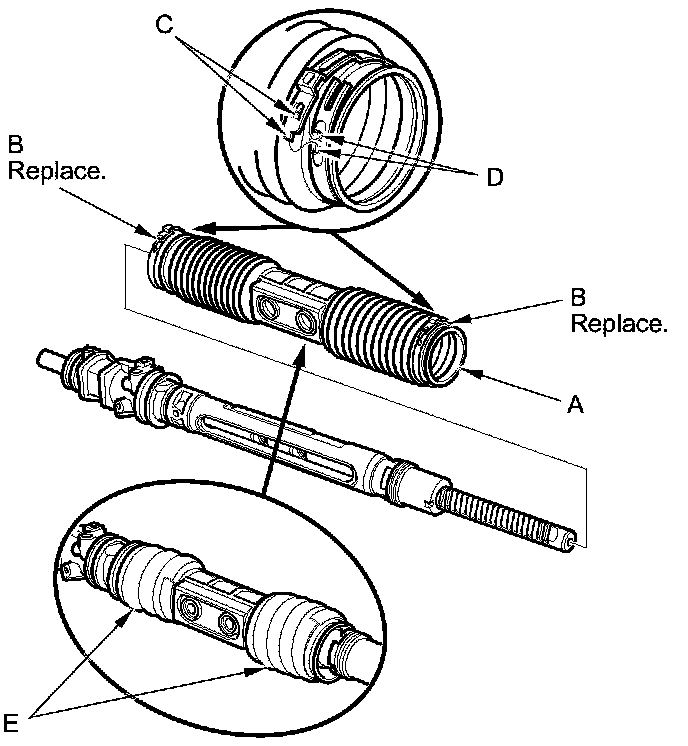 C

B
Replace.

D

B
Replace.

A

E