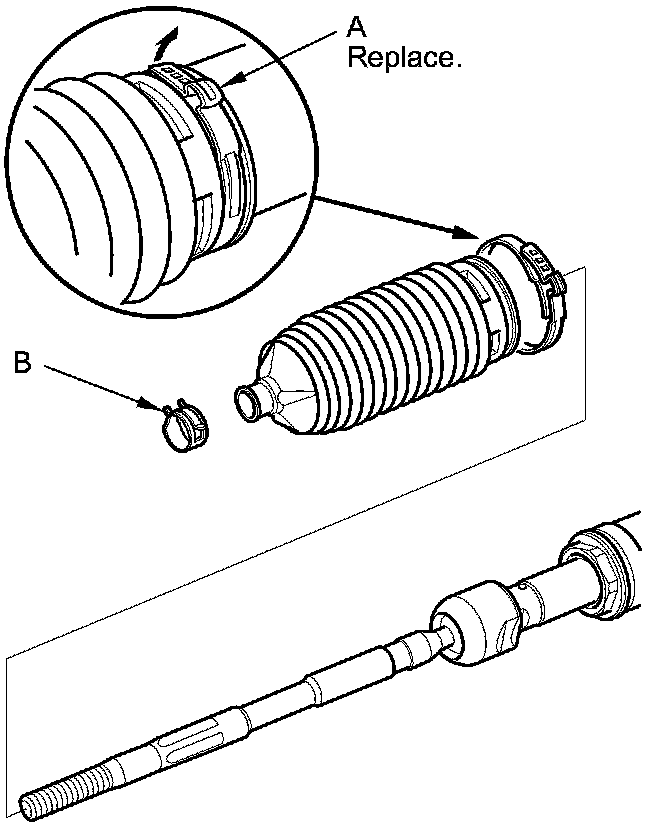 A
Replace.

B