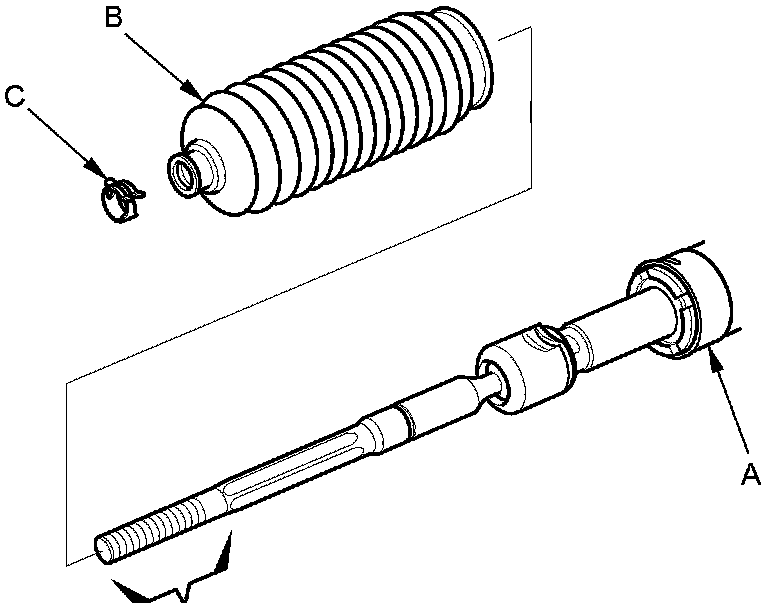 B
C
A