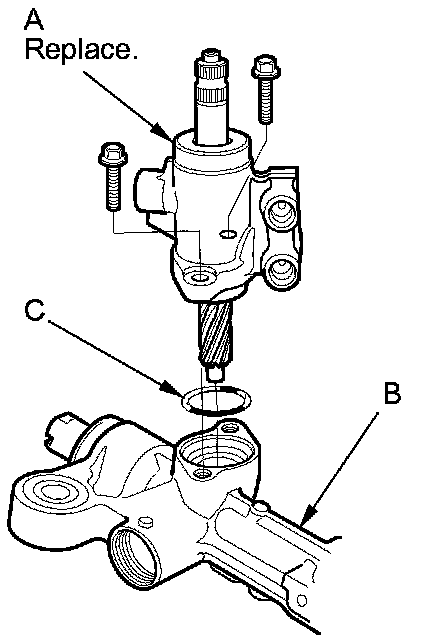 A
Replace.

C

B