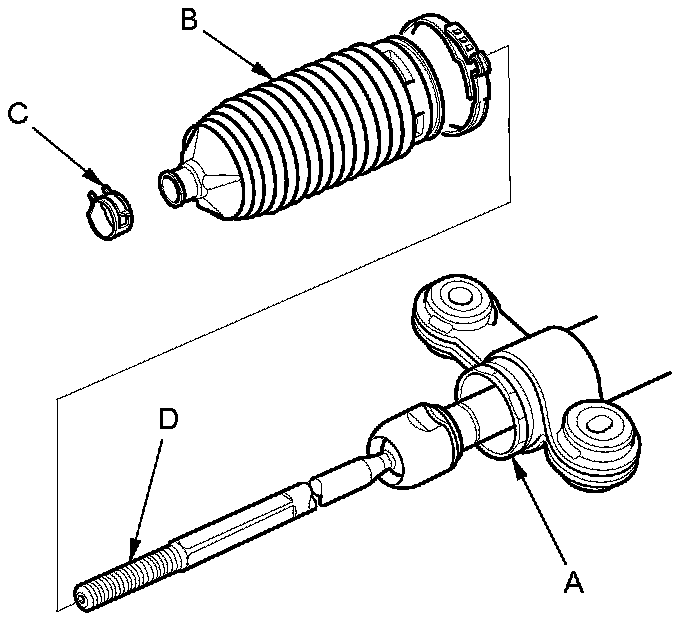 B

C

D

A