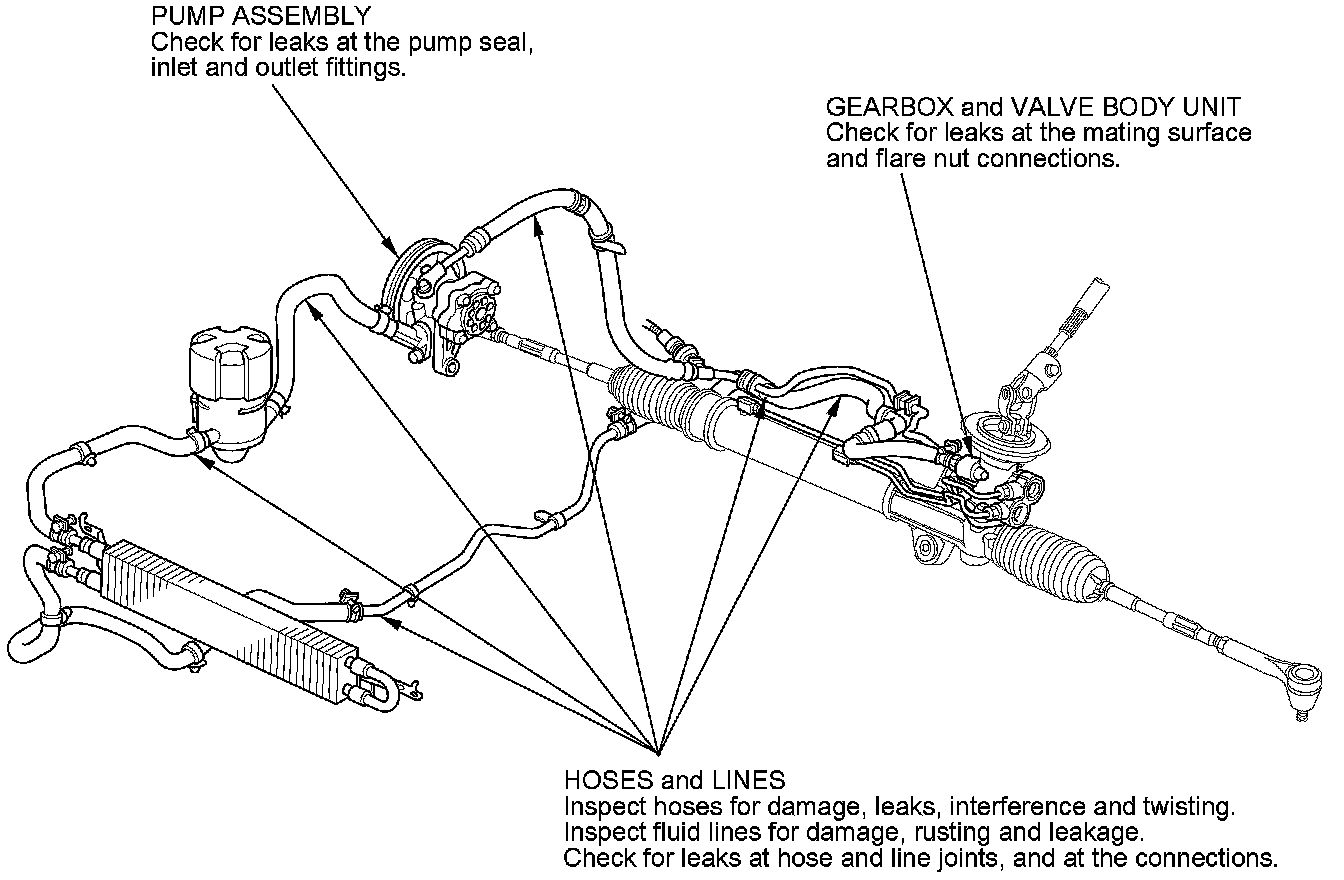 PUMP ASSEMBLY
Check for leaks at the pump seal, inlet and outlet fittings.

GEARBOX and VALVE BODY UNIT
Check for leaks at the mating surface and flare nut connections.

HOSES and LINES
Inspect hoses for damage, leaks, interference and twisting.
Inspect fluid lines for damage, rusting and leakage.
Check for leaks at hose and line joints, and at the connections.