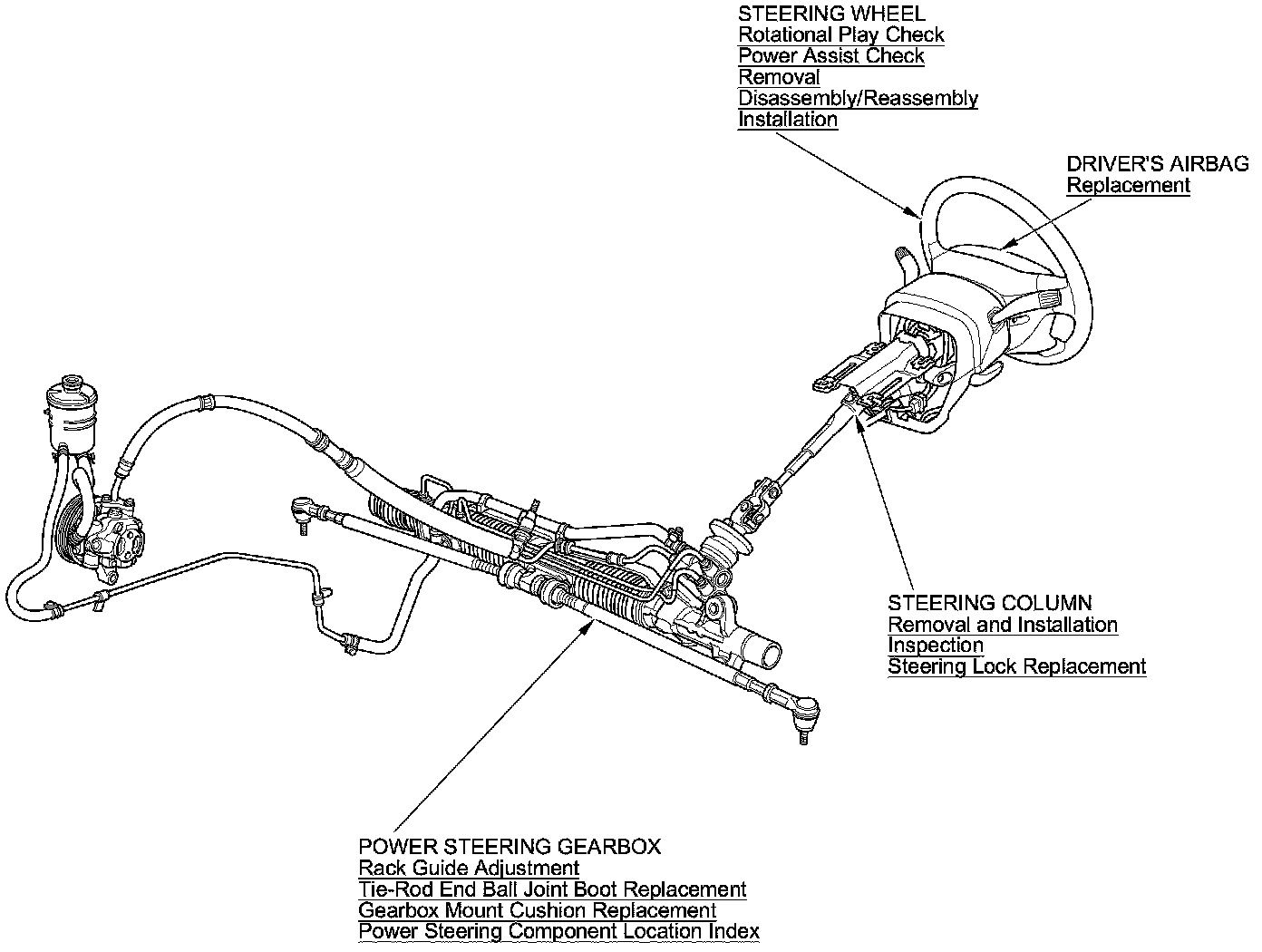 STEERING WHEEL
Rotational Play Check
Power Assist Check
Removal
Disassembly/Reassembly
Installation

DRIVER'S AIRBAG
Replacement

STEERING COLUMN
Removal and Installation
Inspection
Steering Lock Replacement

POWER STEERING GEARBOX
Rack Guide Adjustment
Tie-Rod End Ball Joint Boot Replacement
Gearbox Mount Cushion Replacement
Power Steering Component Location Index