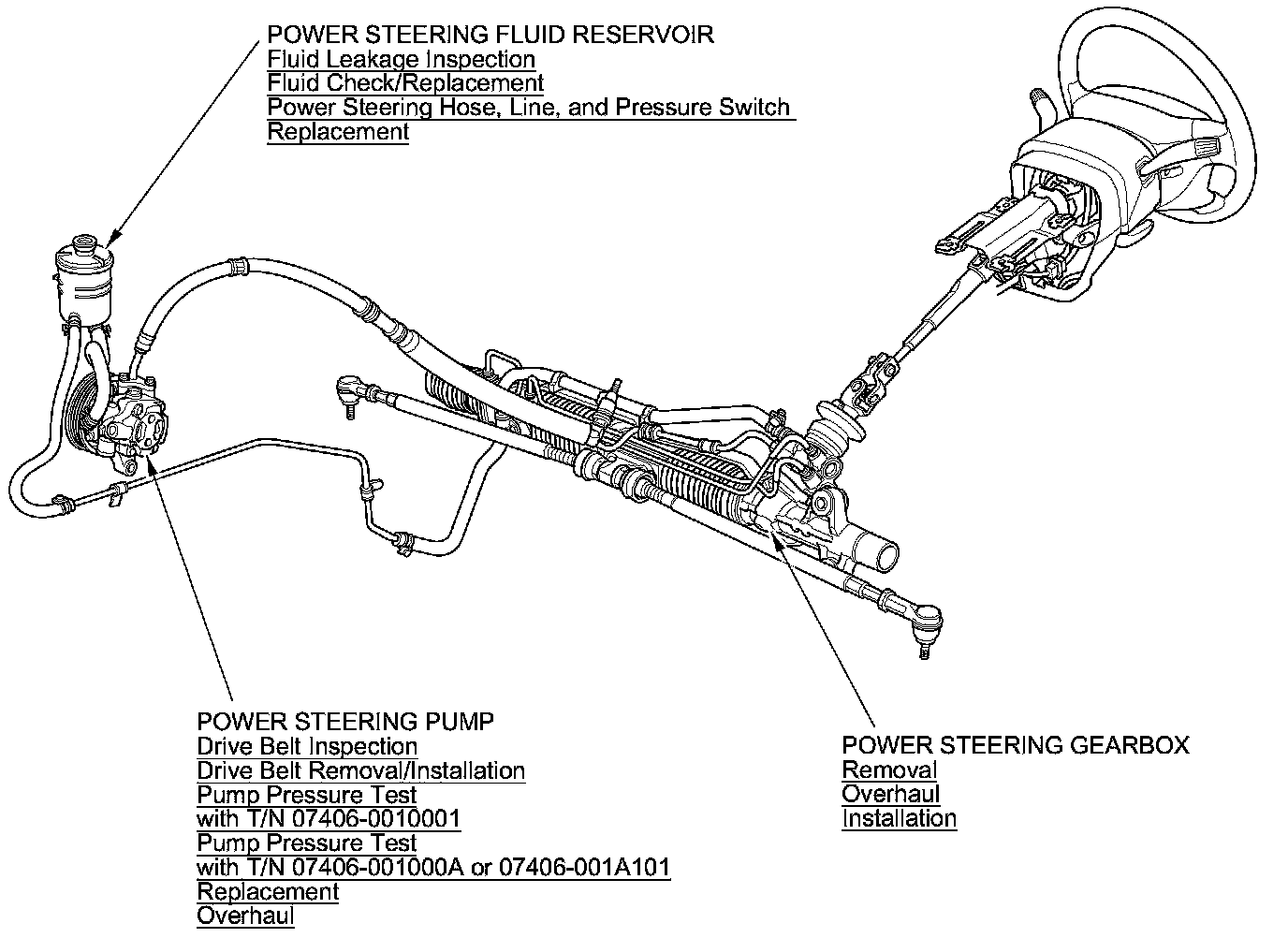 POWER STEERING FLUID RESERVOIR
Fluid Leakage Inspection
Fluid Check/Replacement
Power Steering Hose, Line, and Pressure Switch Replacement

POWER STEERING PUMP
Drive Belt Inspection
Drive Belt Removal/Installation
Pump Pressure Test with T/N 07406-0010001
Pump Pressure Test with T/N 07406-001000A or 07406-001A101
Replacement
Overhaul

POWER STEERING GEARBOX
Removal
Overhaul
Installation