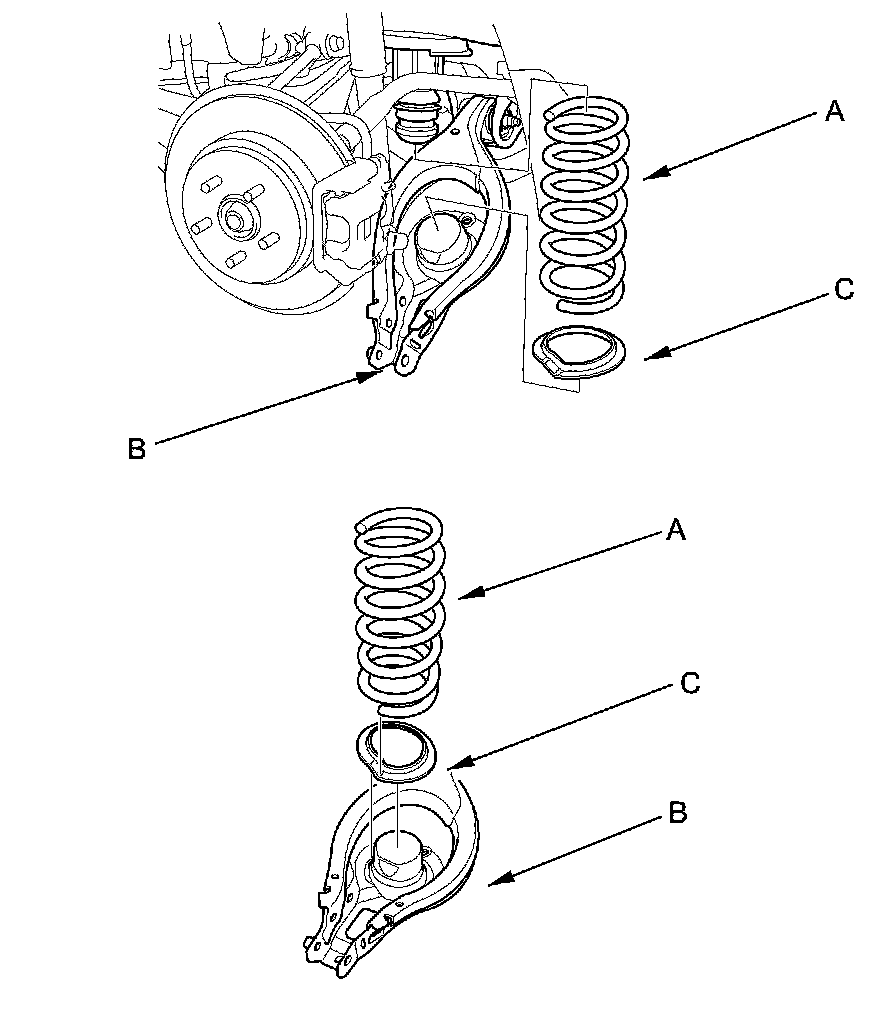 A
C
B
A
C
B