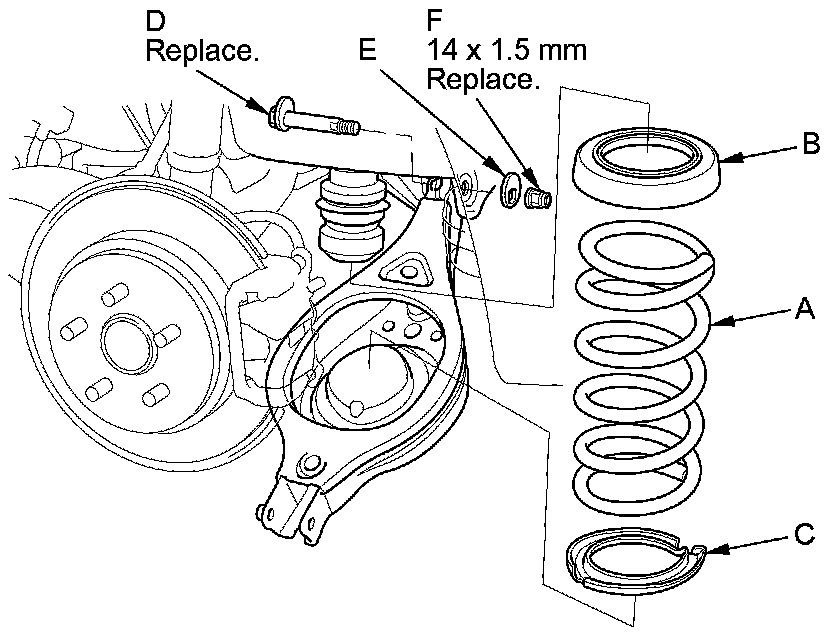 D
Replace.

E

F
14 x 1.5 mm
Replace.

B

A

C