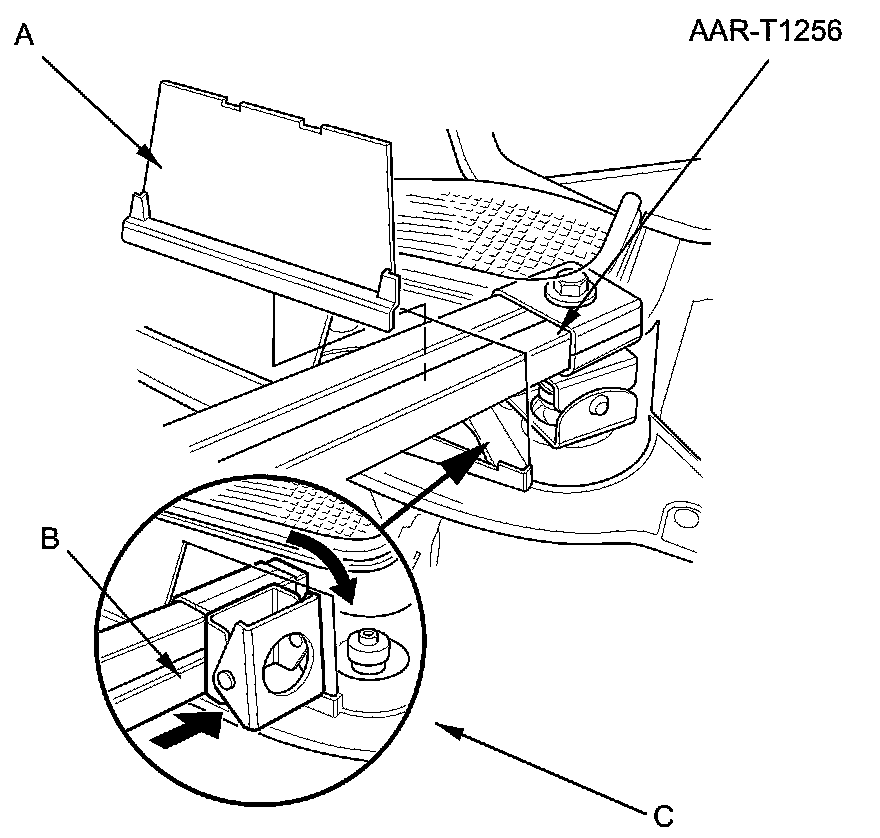 A

AAR-T1256

B

C