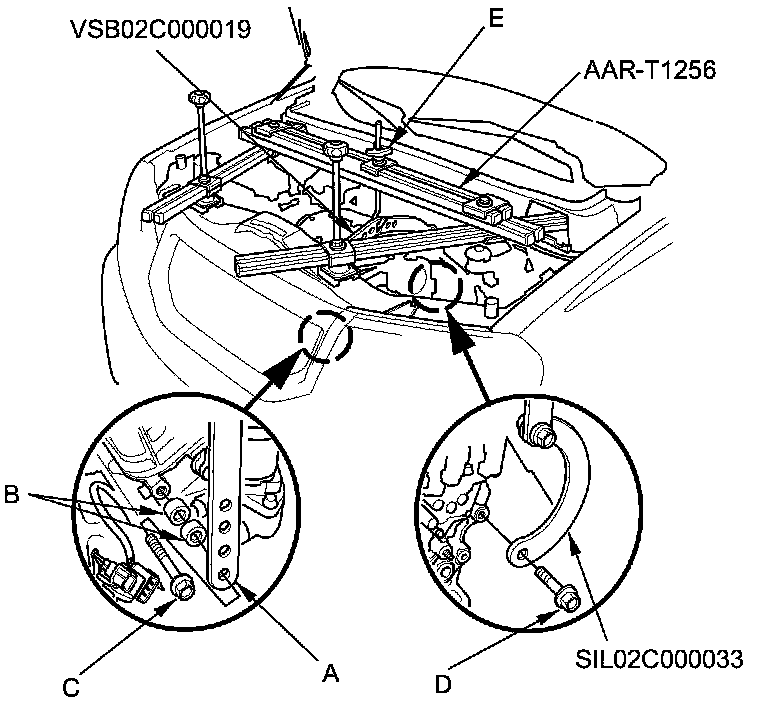 VSB02C000019
E
AAR-T1256
B
C
A
D
SIL02C000033