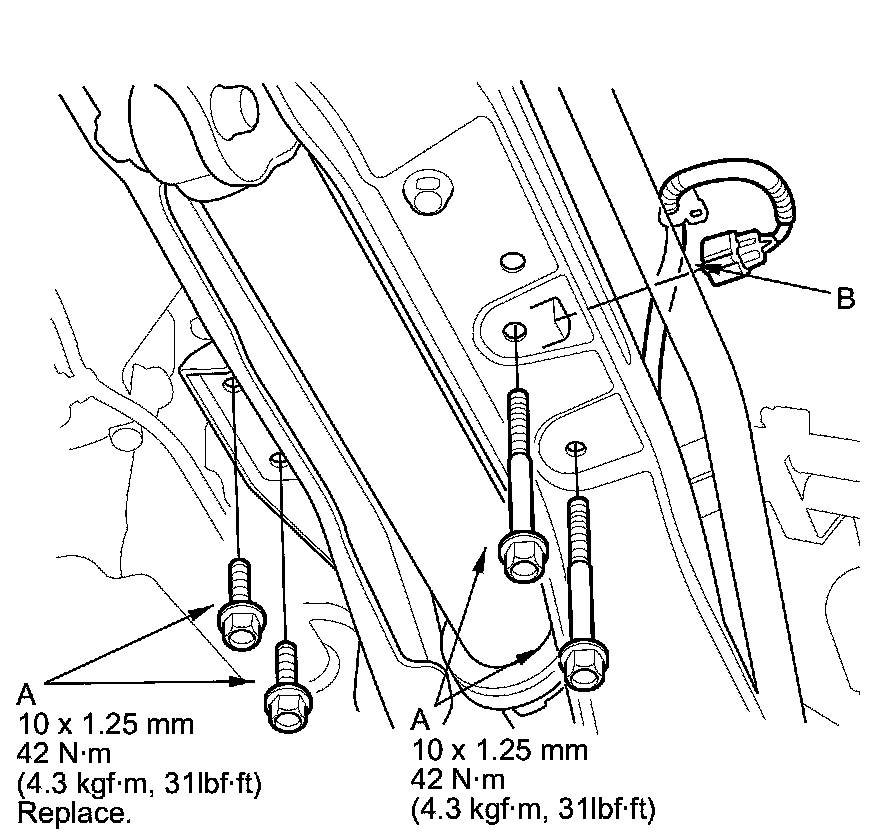 B

A
10 x 1.25 mm
42 N·m
(4.3 kgf·m, 31lbf·ft)
Replace.

A
10 x 1.25 mm
42 N·m
(4.3 kgf·m, 31lbf·ft)