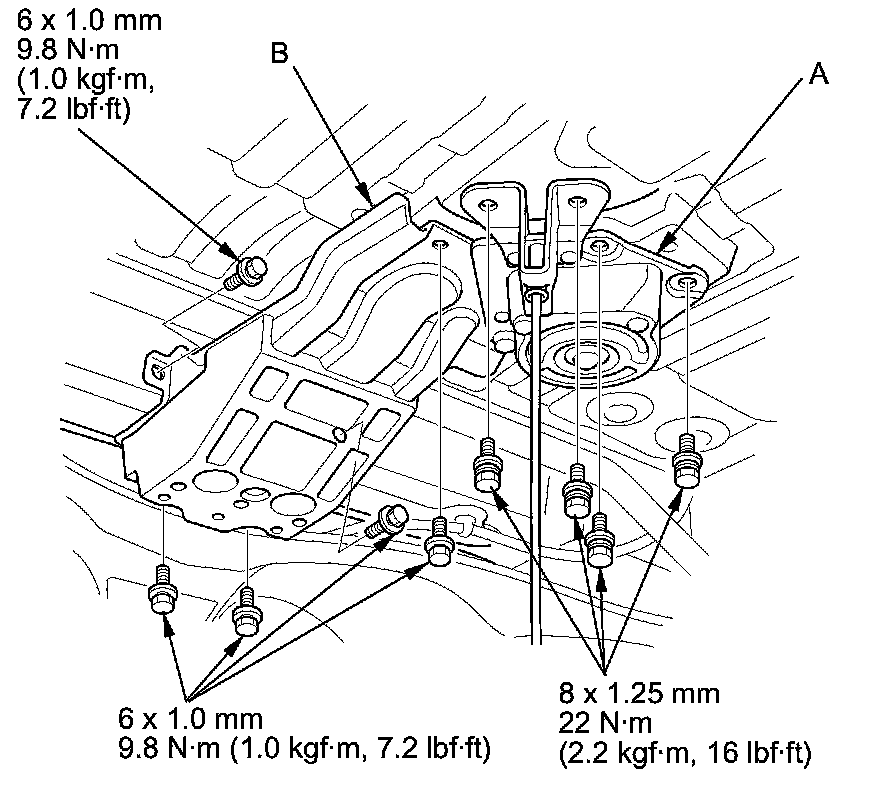 6 x 1.0 mm
9.8 N·m
(1.0 kgf·m,
7.2 lbf·ft)

B

A

6 x 1.0 mm
9.8 N·m (1.0 kgf·m, 7.2 lbf·ft)

8 x 1.25 mm
22 N·m
(2.2 kgf·m, 16 lbf·ft)