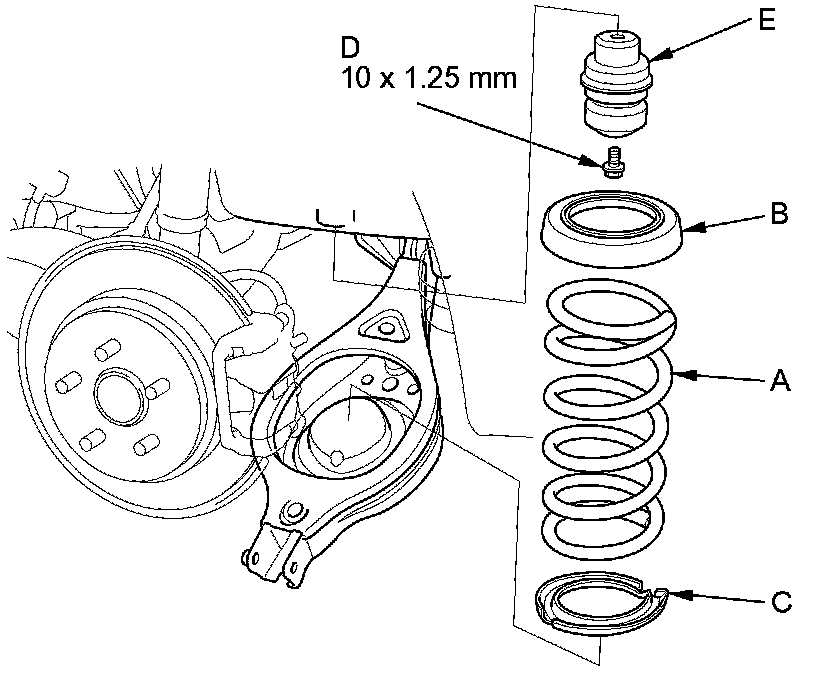 D
10 x 1.25 mm

E

B

A

C