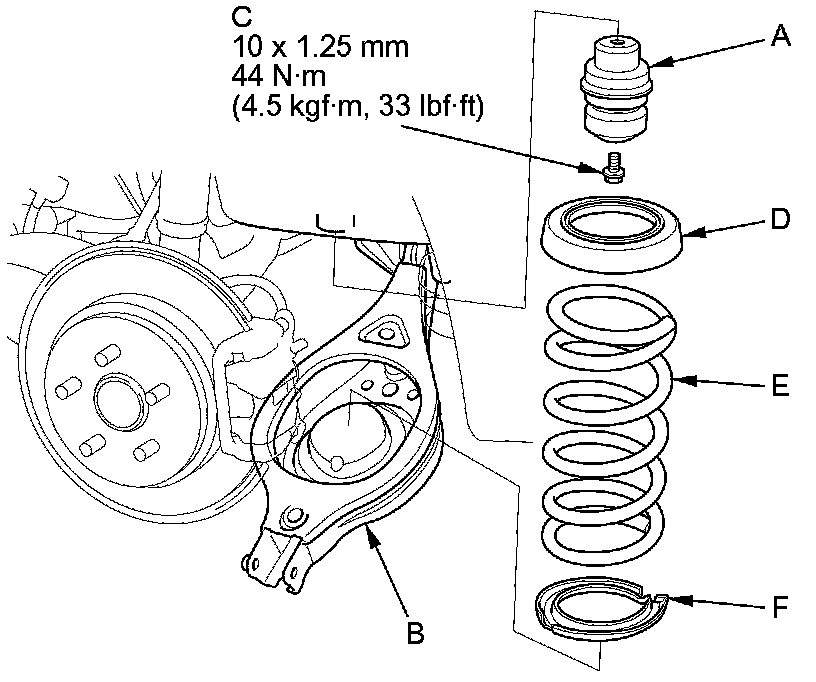 C
10 x 1.25 mm
44 N·m
(4.5 kgf·m, 33 lbf·ft)

A

D

E

F

B