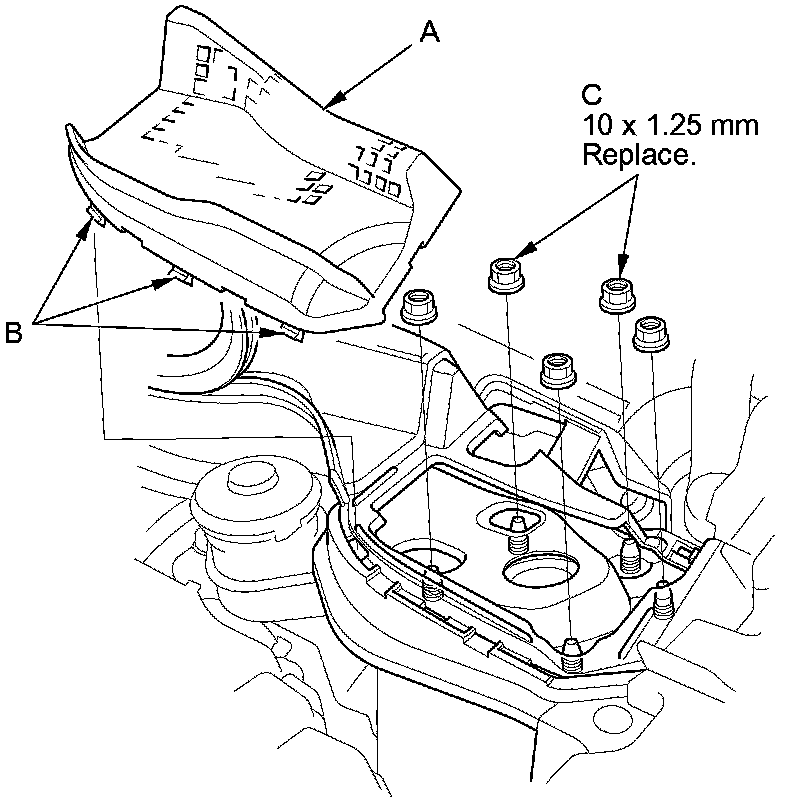 A

C
10 x 1.25 mm
Replace.

B