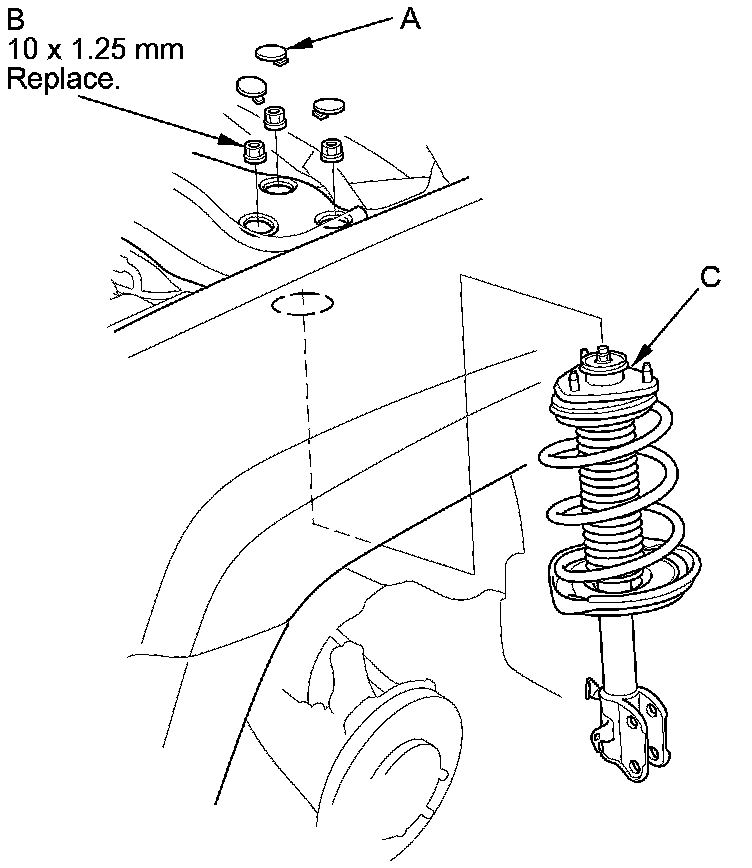 B
10 x 1.25 mm
Replace.

A

C